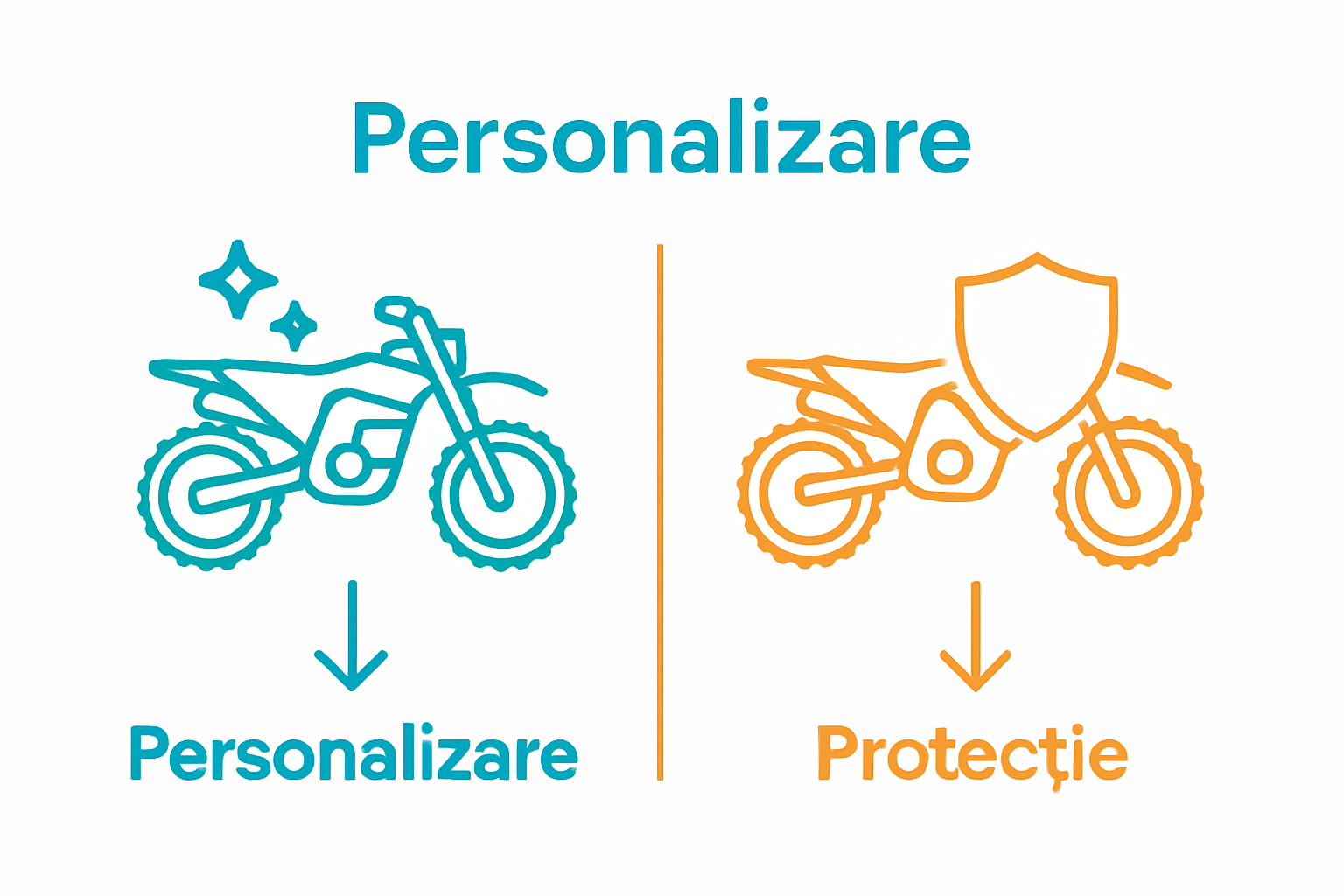 Personalizare

Personalizare

Protecție