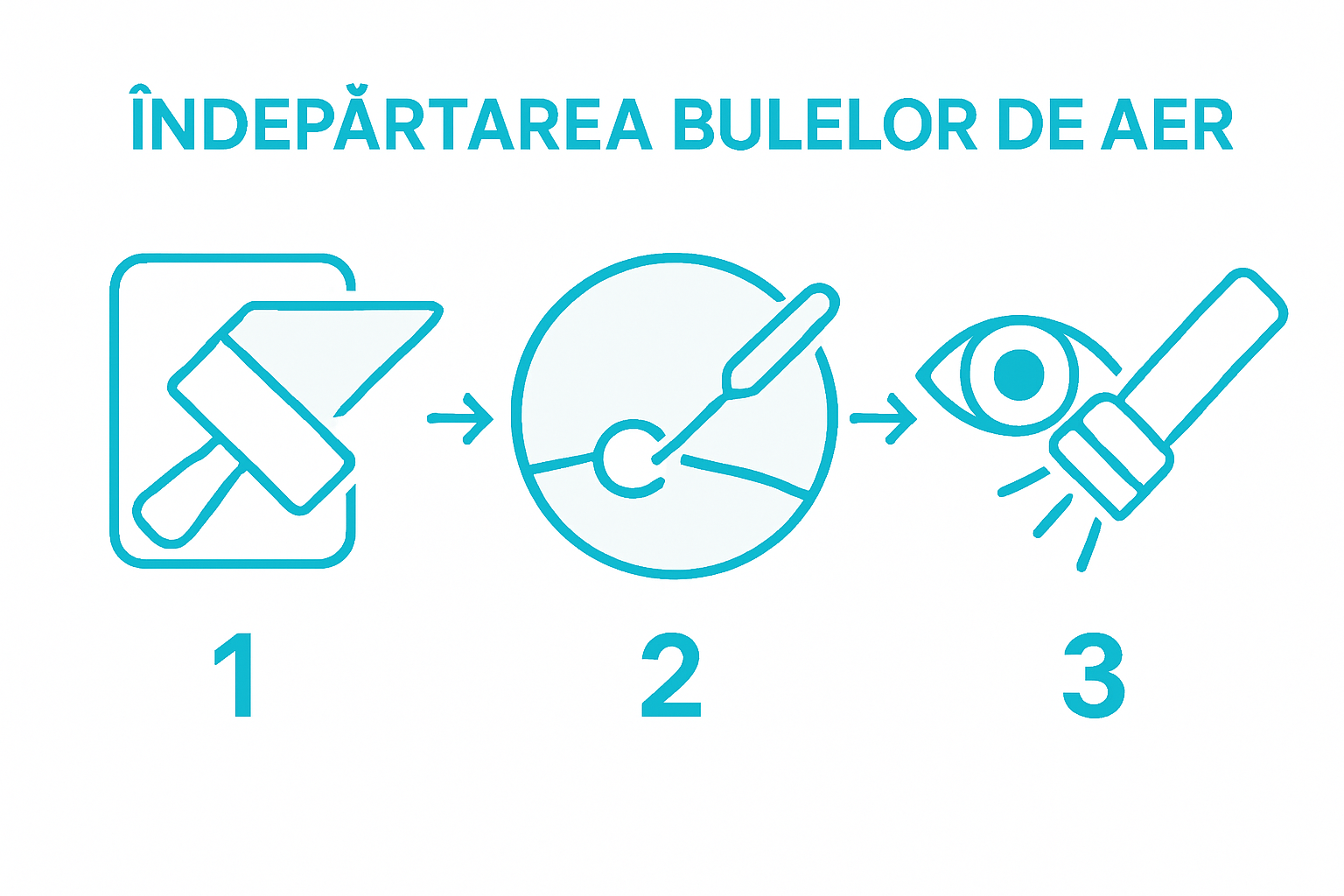 ÎNDEPĂRTAREA BULELOR DE AER

1

2

3