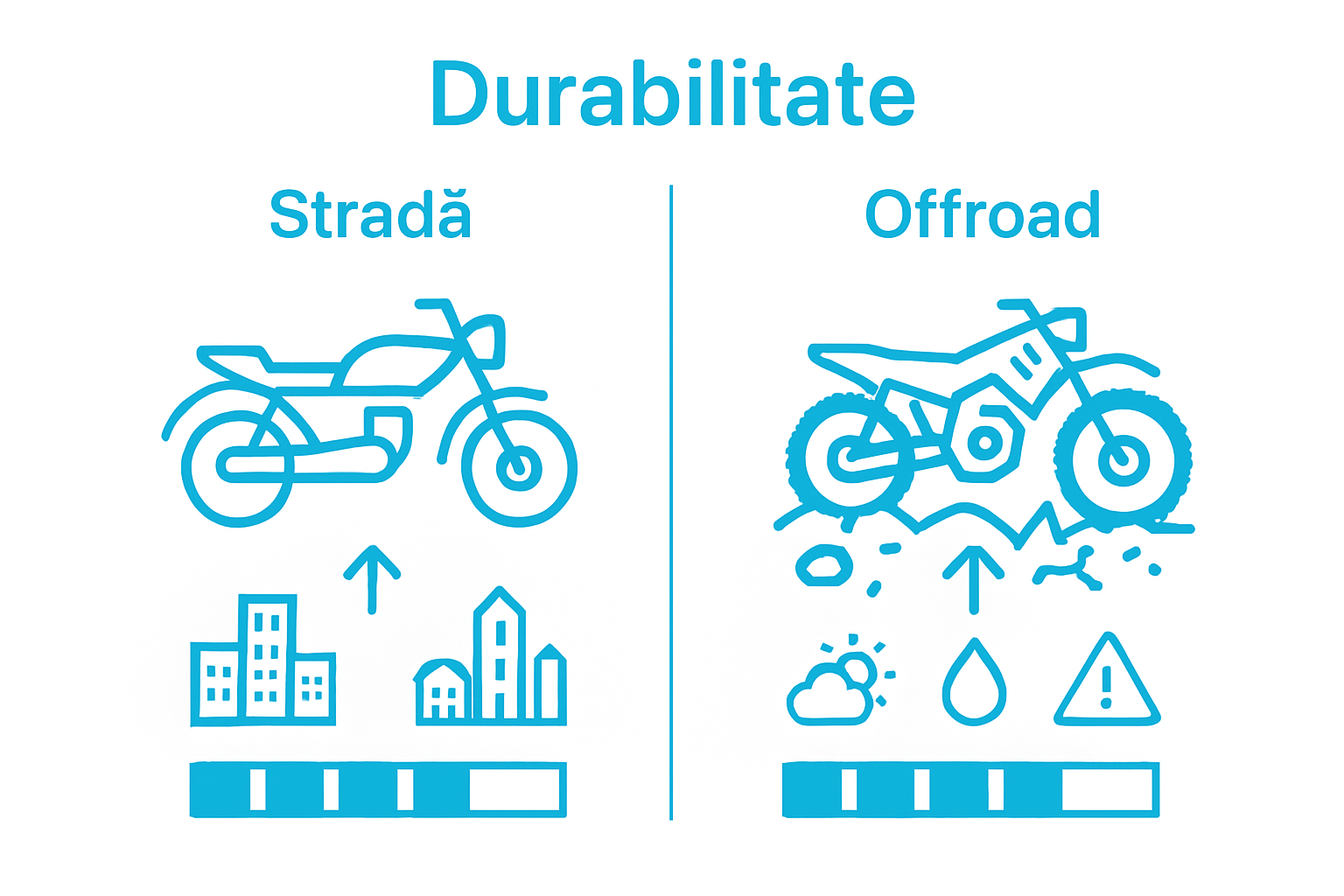 Durabilitate

Stradă

Offroad