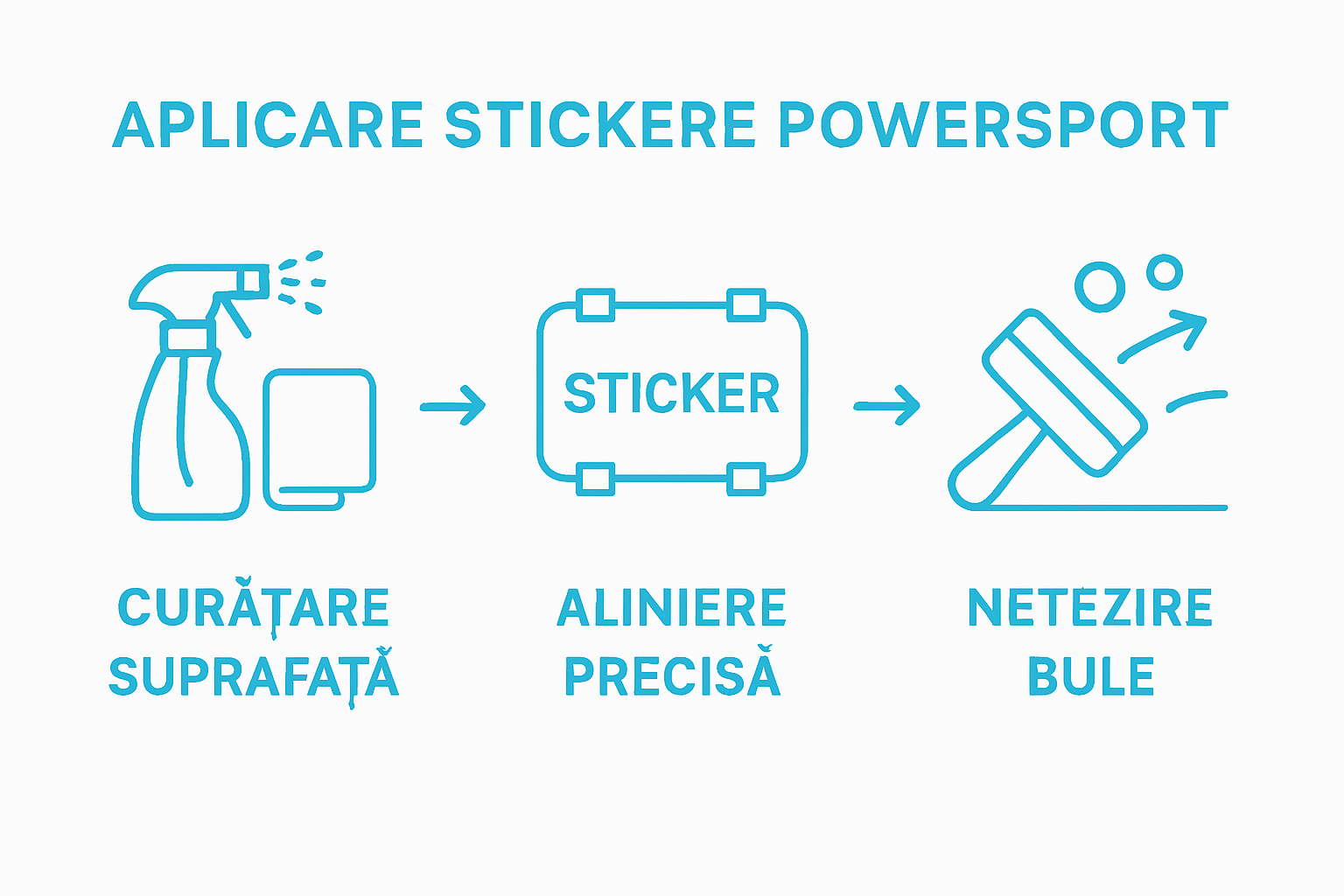 APLICARE STICKERE POWERSPORT

STICKER

CURĂȚARE SUPRAFAȚĂ

ALINIERE PRECISĂ

NETEZIRE BULE