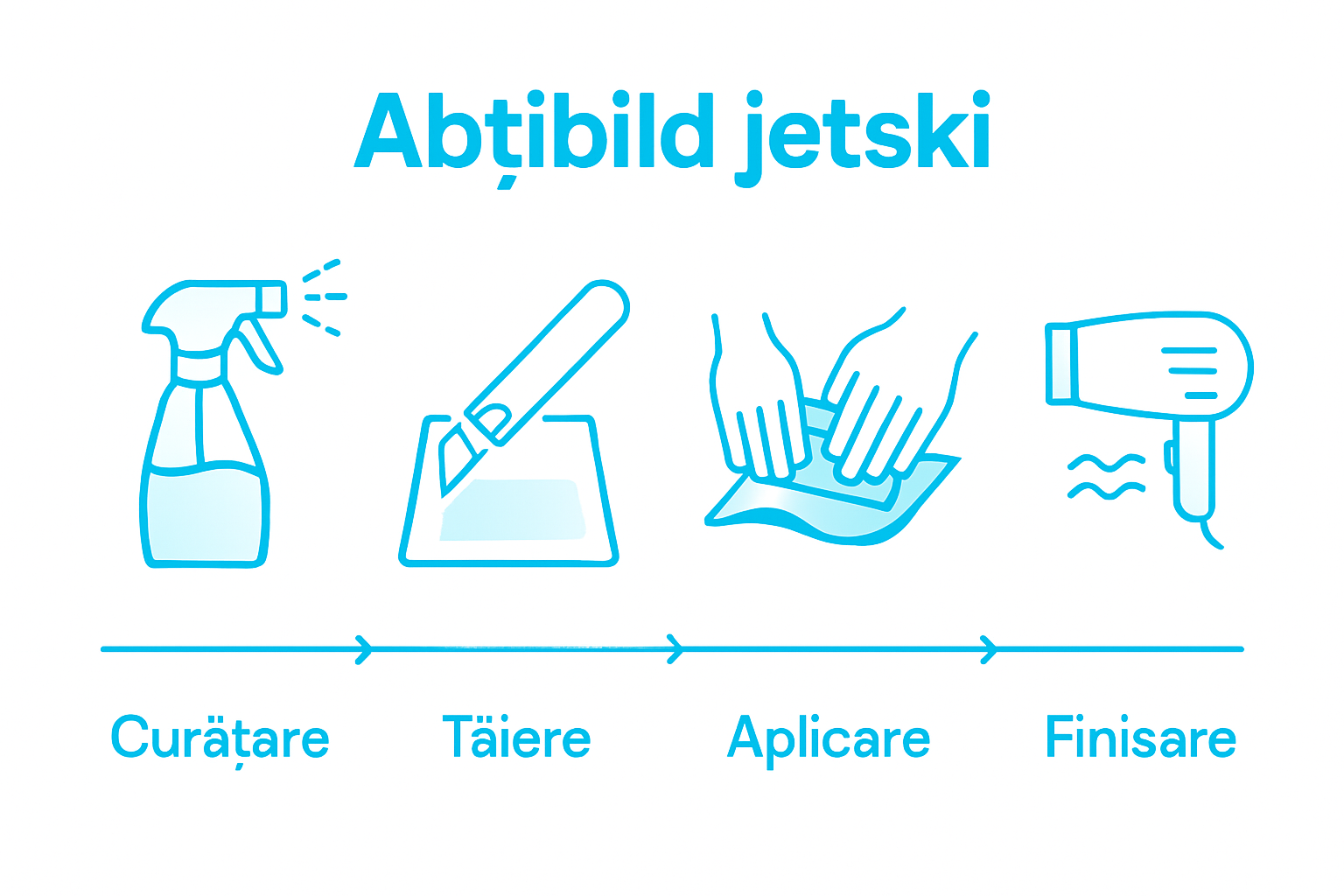 Abțibild jetski

Curățare

Tăiere

Aplicare

Finisare