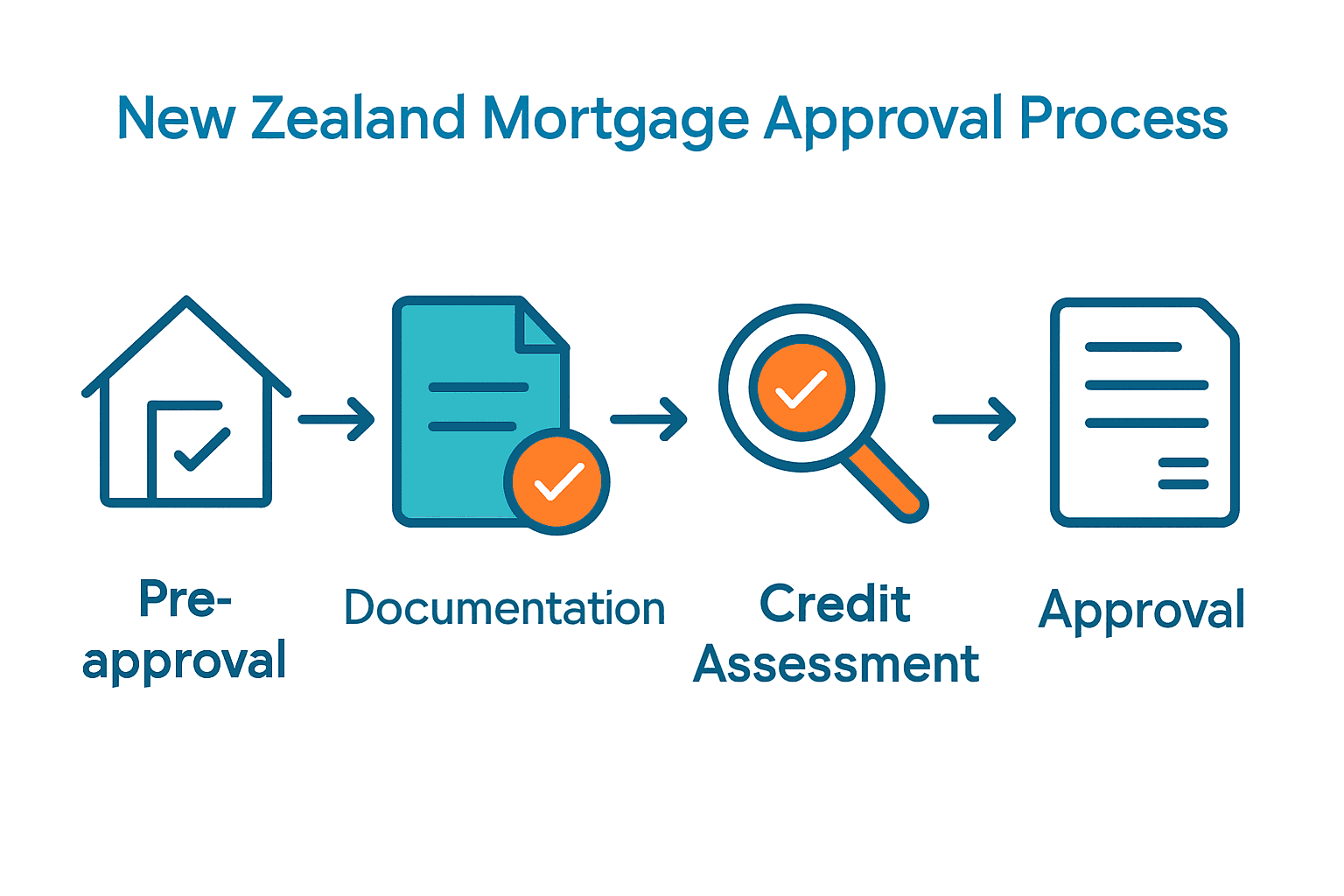 New Zealand Mortgage Approval Process

Pre-approval

Documentation

Credit Assessment

Approval