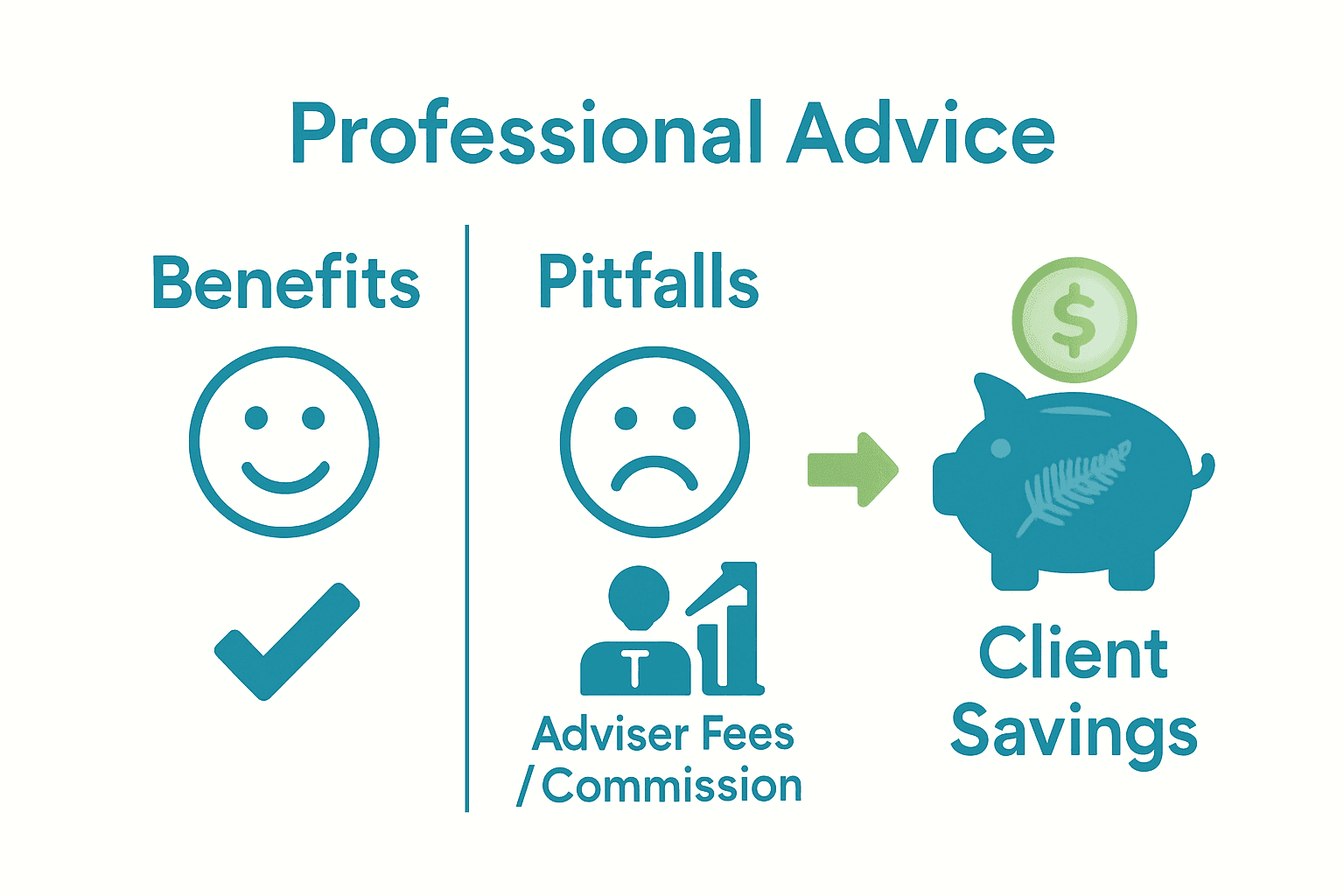 Professional Advice

Benefits

Pitfalls

$

T

Adviser Fees / Commission

Client Savings