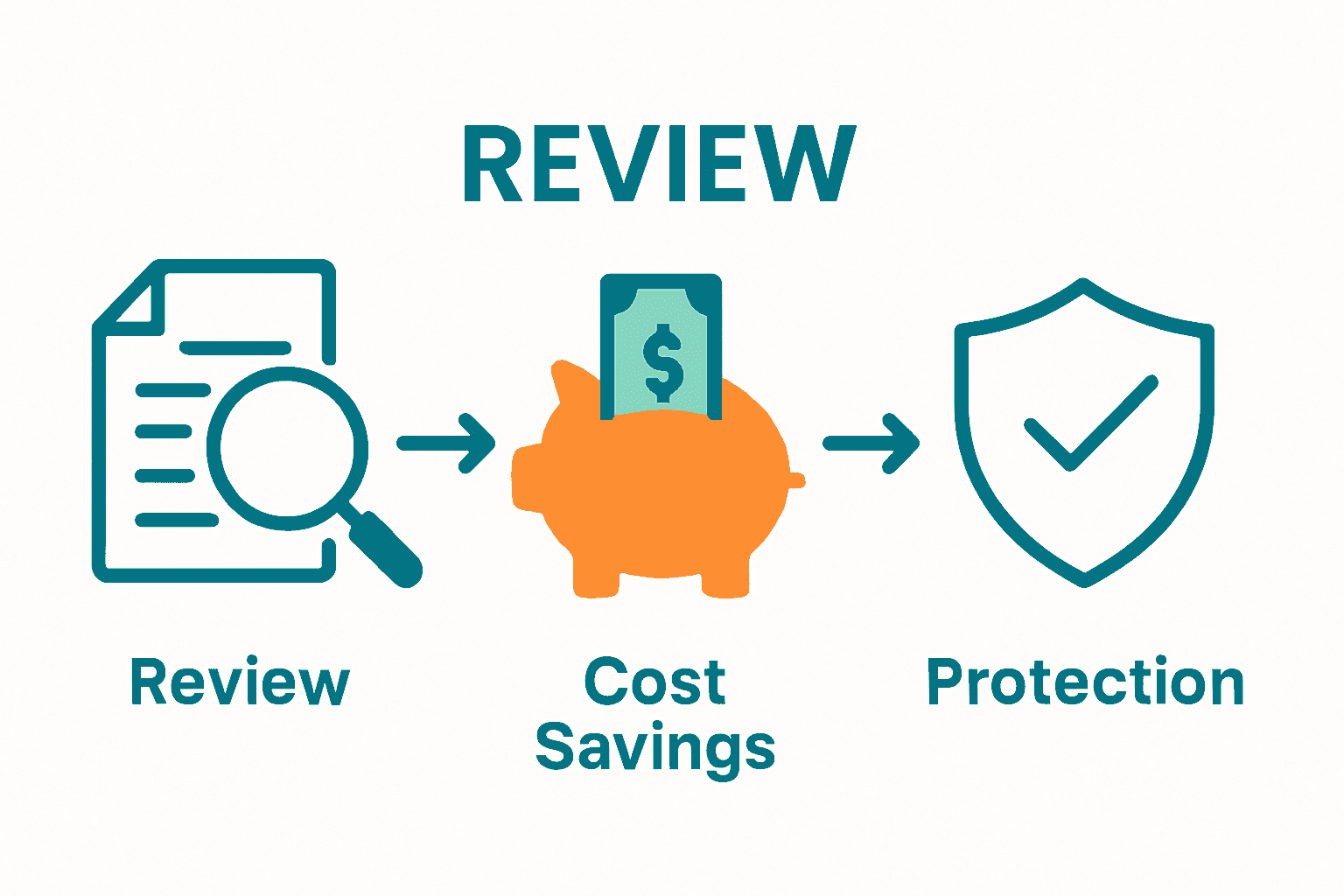 REVIEW

$

Review

Cost Savings

Protection