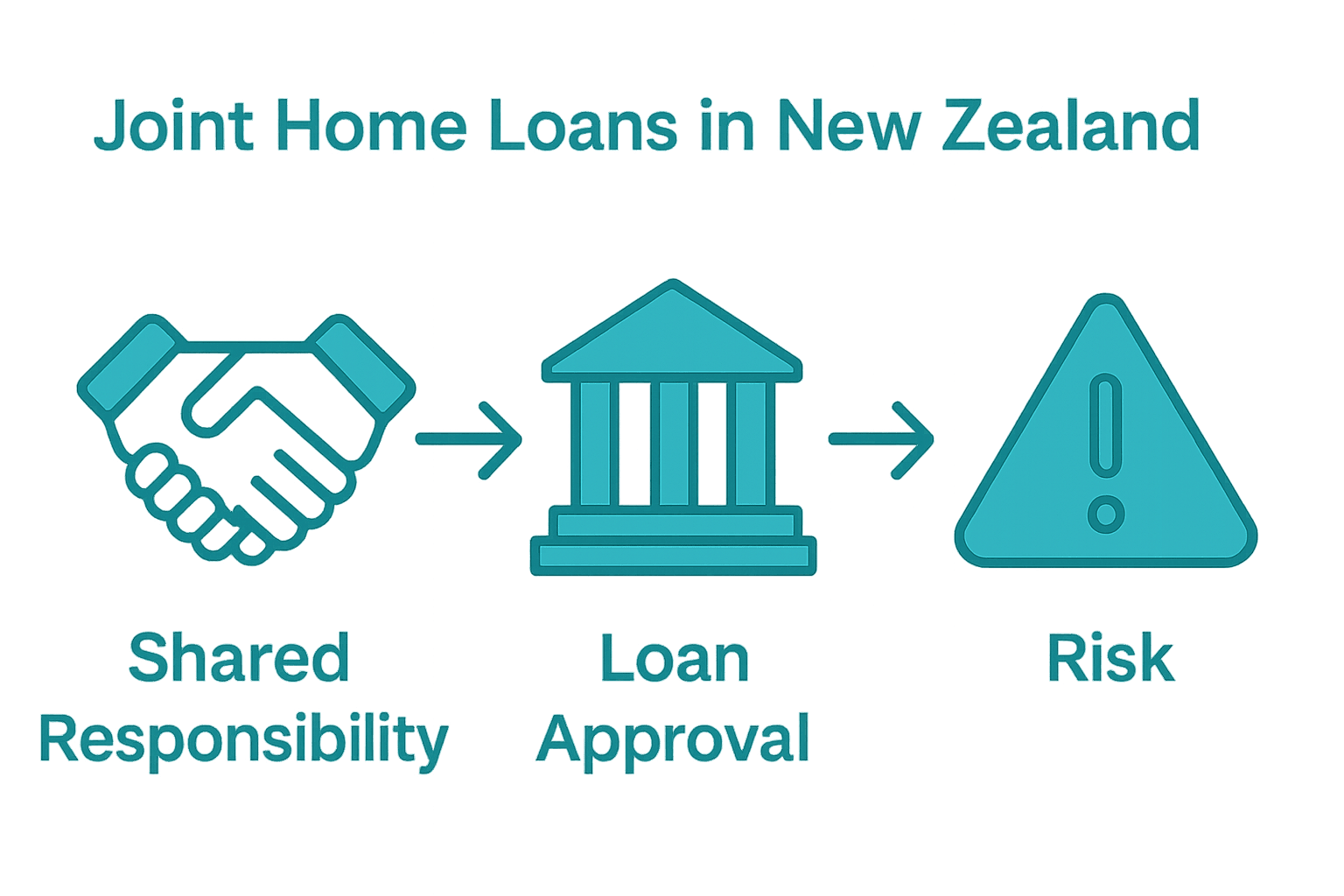 Joint Home Loans in New Zealand

Shared Responsibility

Loan Approval

Risk