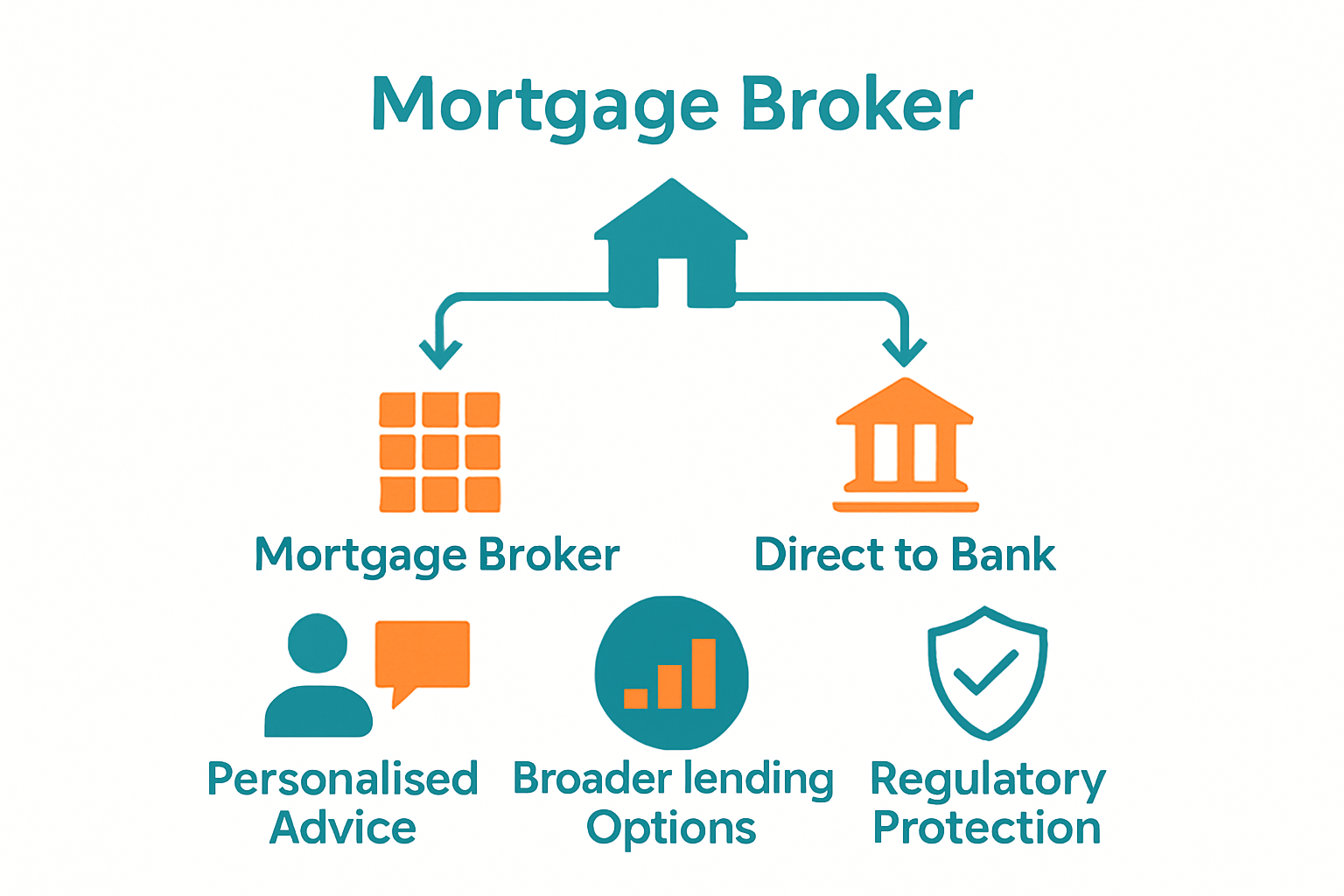 Mortgage Broker

Mortgage Broker

Direct to Bank

Personalised Advice

Broader lending Options

Regulatory Protection