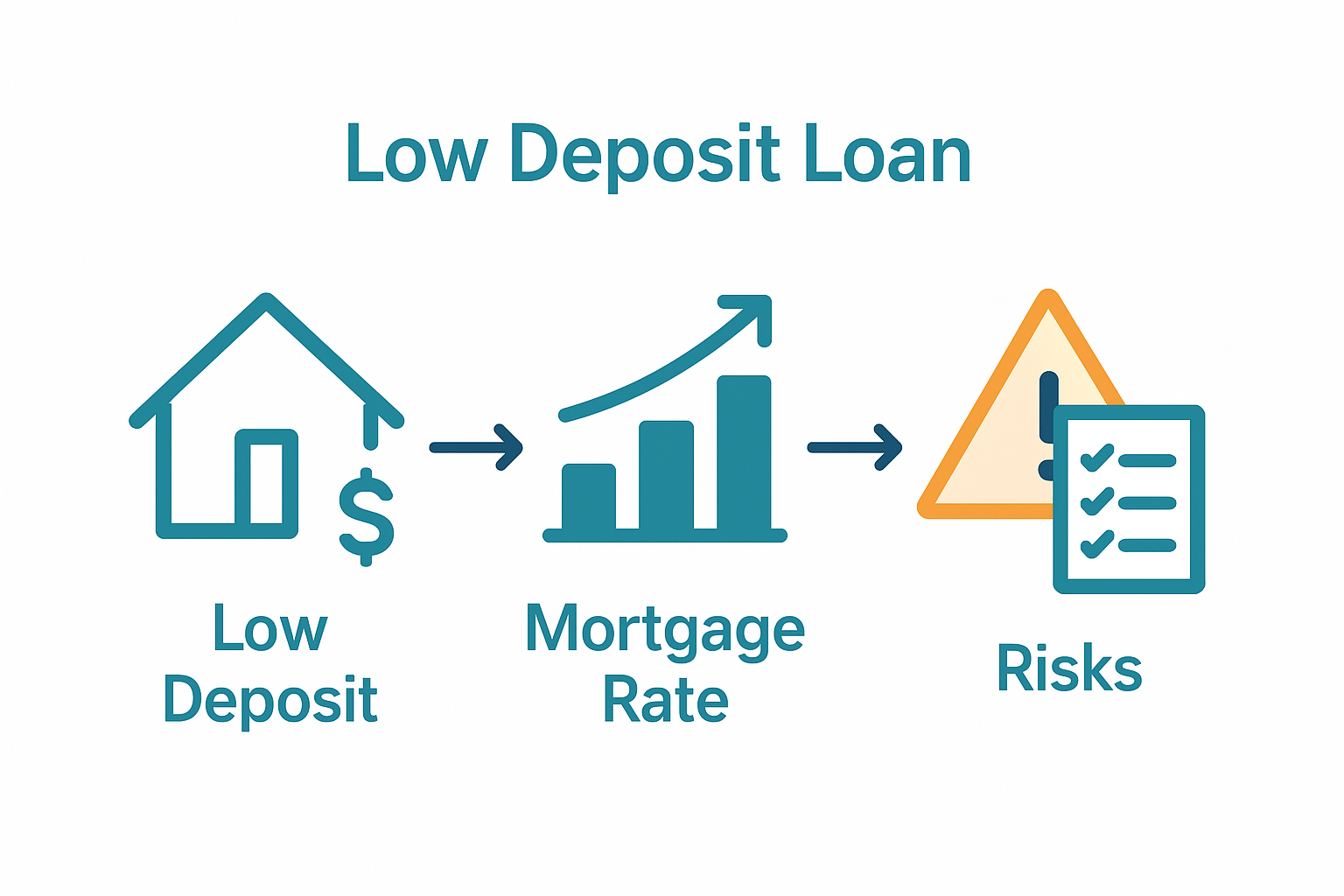 Low Deposit Loan

$

Low Deposit

Mortgage Rate

Risks