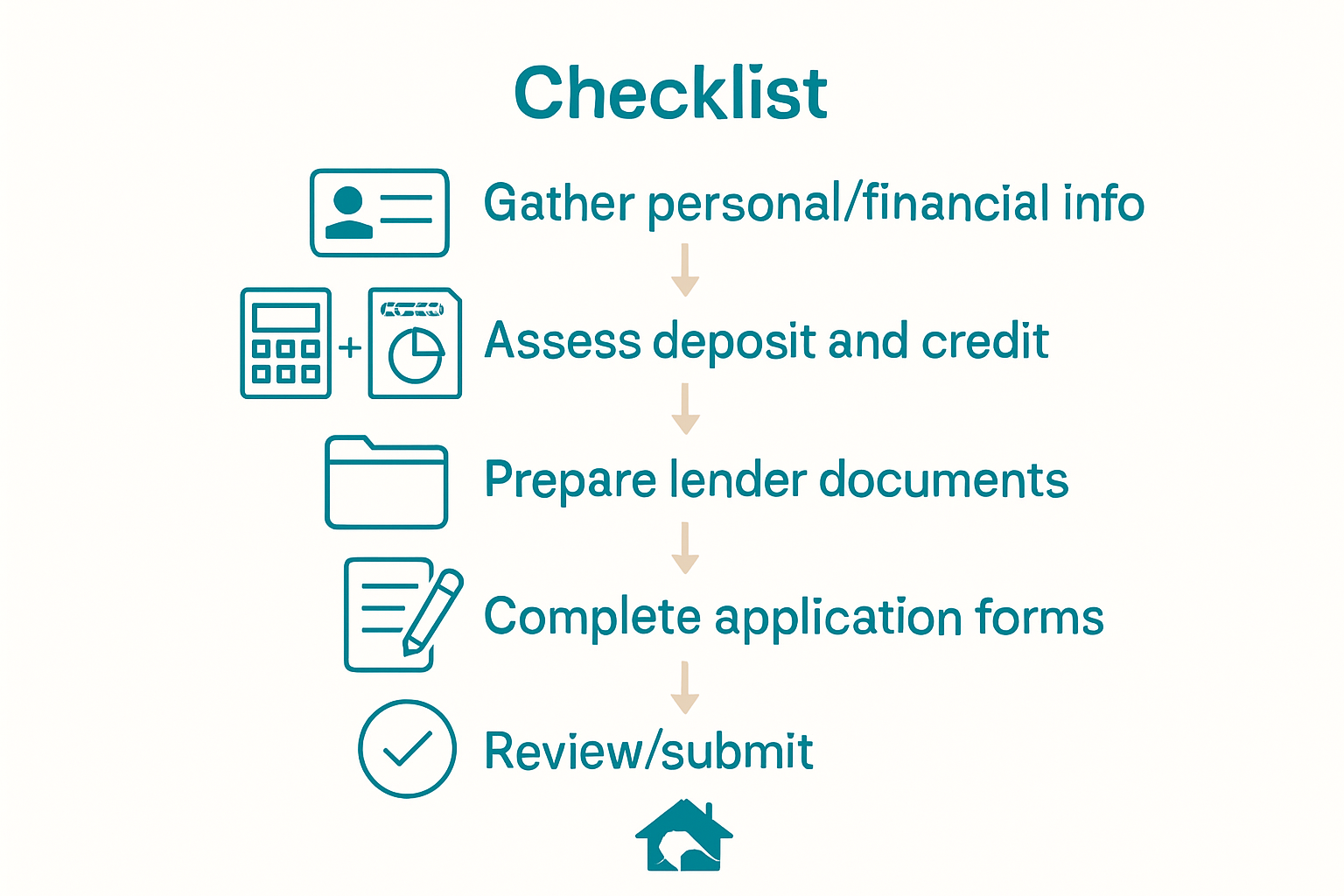 Checklist

Gather personal/financial info

Assess deposit and credit

Prepare lender documents

Complete application forms

Review/submit