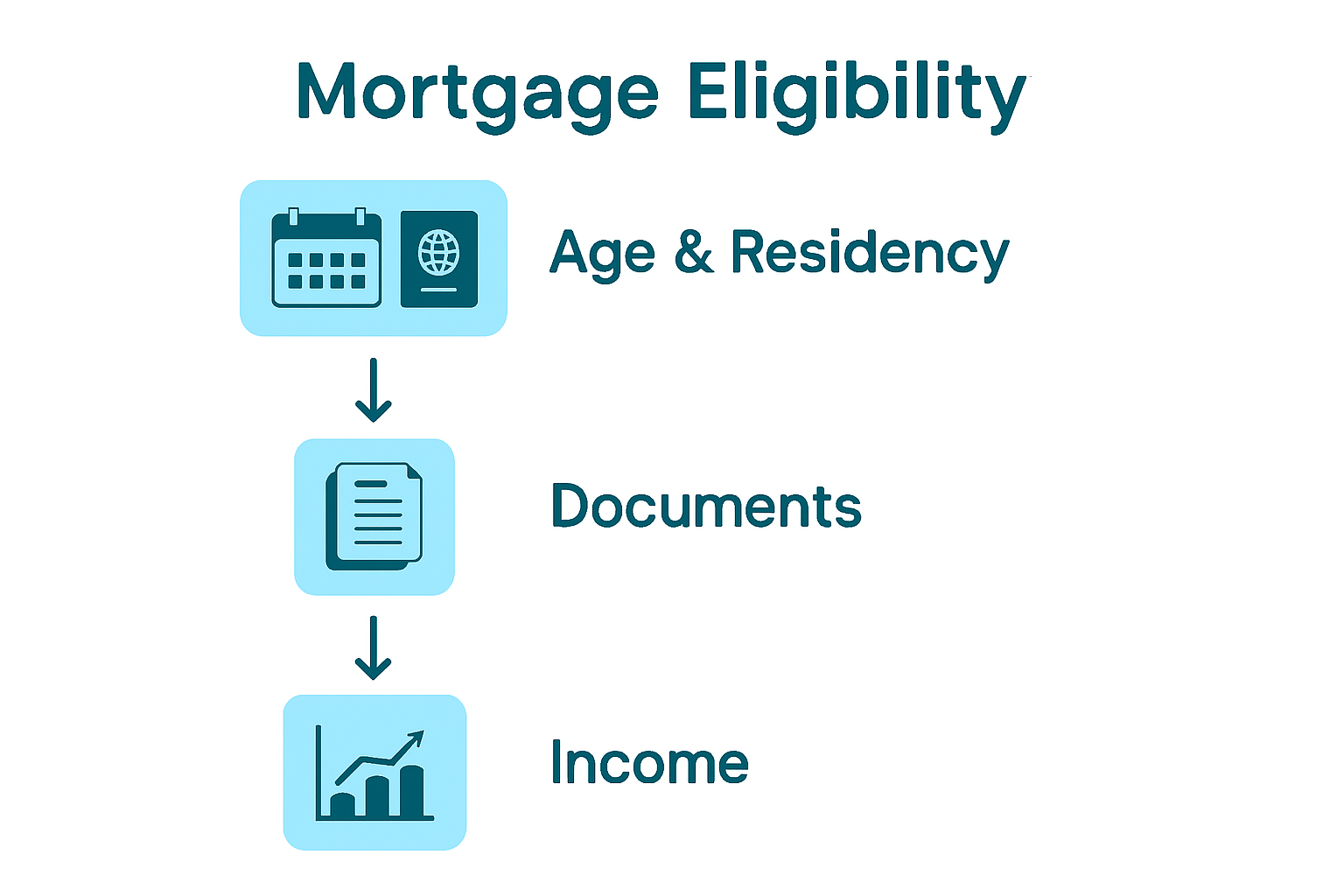 Mortgage Eligibility

Age & Residency

Documents

Income