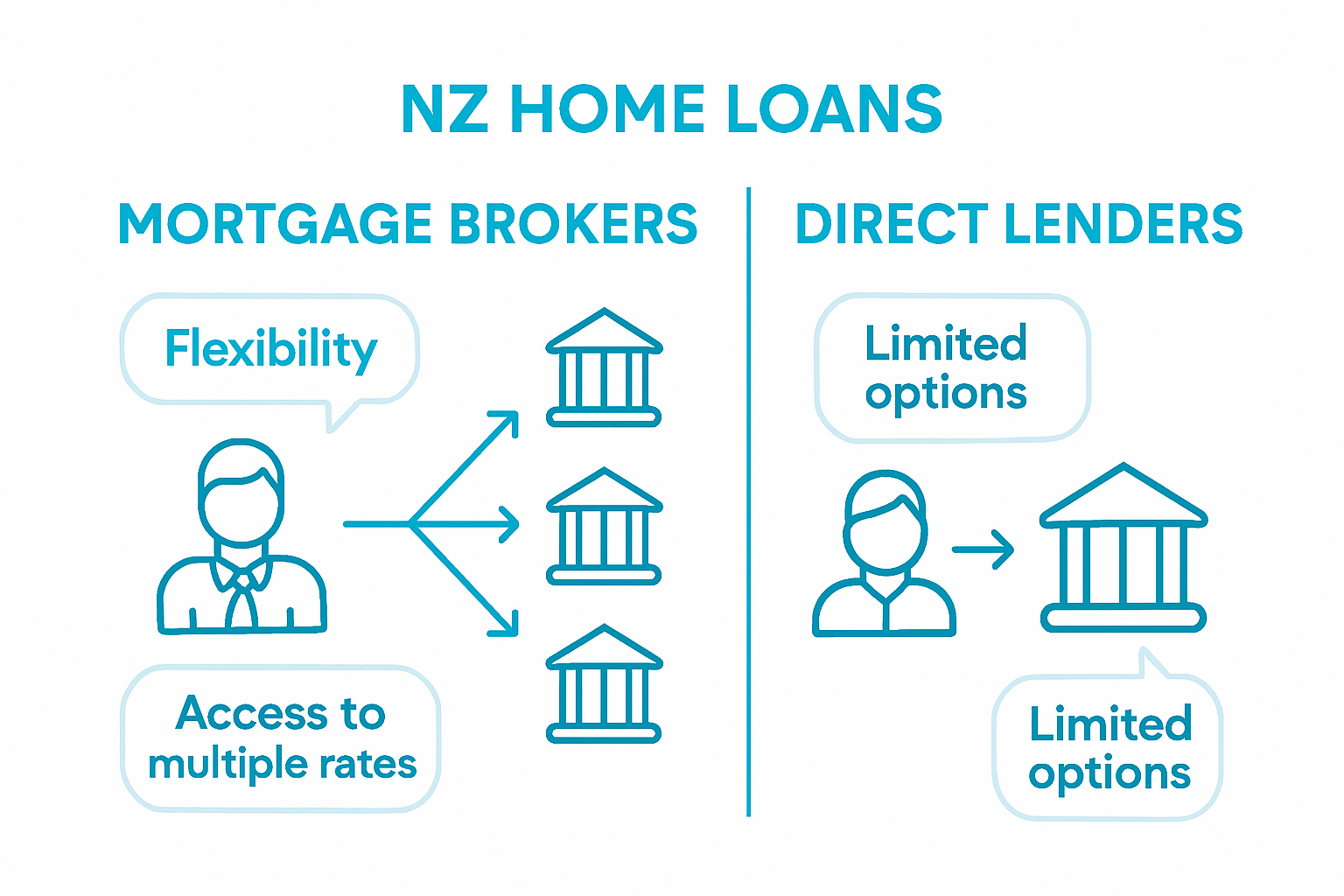 NZ HOME LOANS

MORTGAGE BROKERS

Flexibility

Access to multiple rates

DIRECT LENDERS

Limited options

Limited options