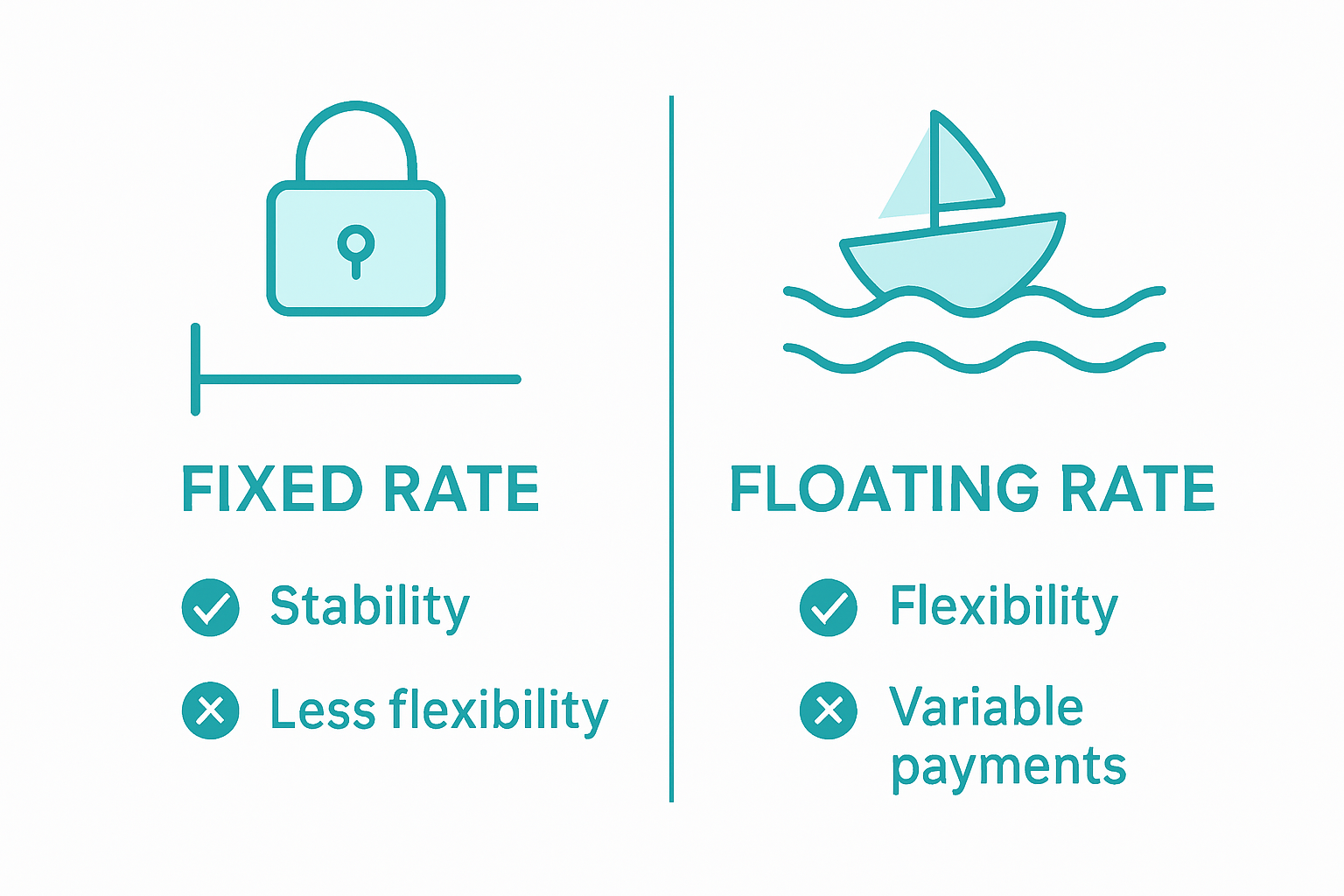 FIXED RATE

Stability

Less flexibility

FLOATING RATE

Flexibility

Variable payments