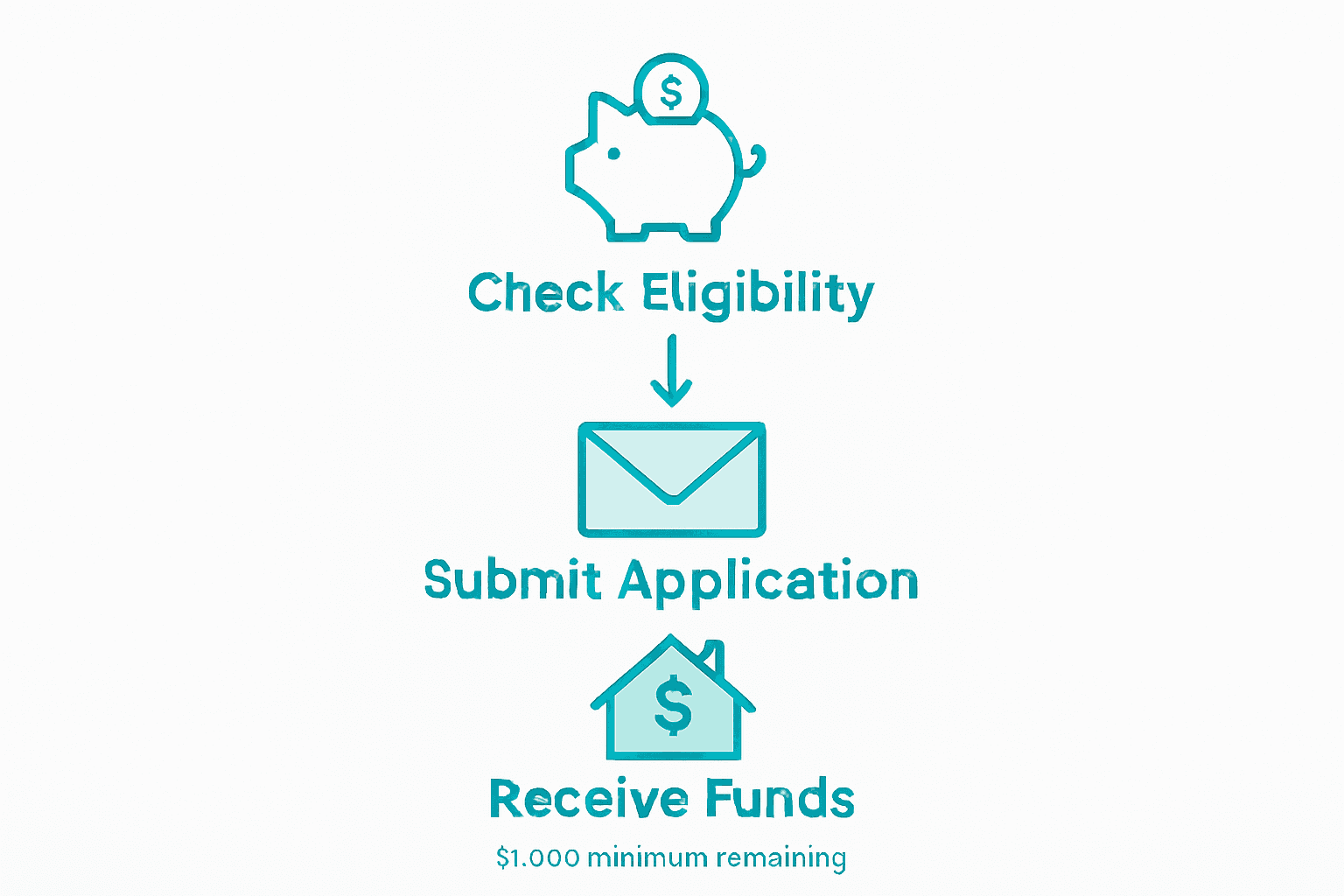 $

Check Eligibility

Submit Application

$

Receive Funds

$1.000 minimum remaining