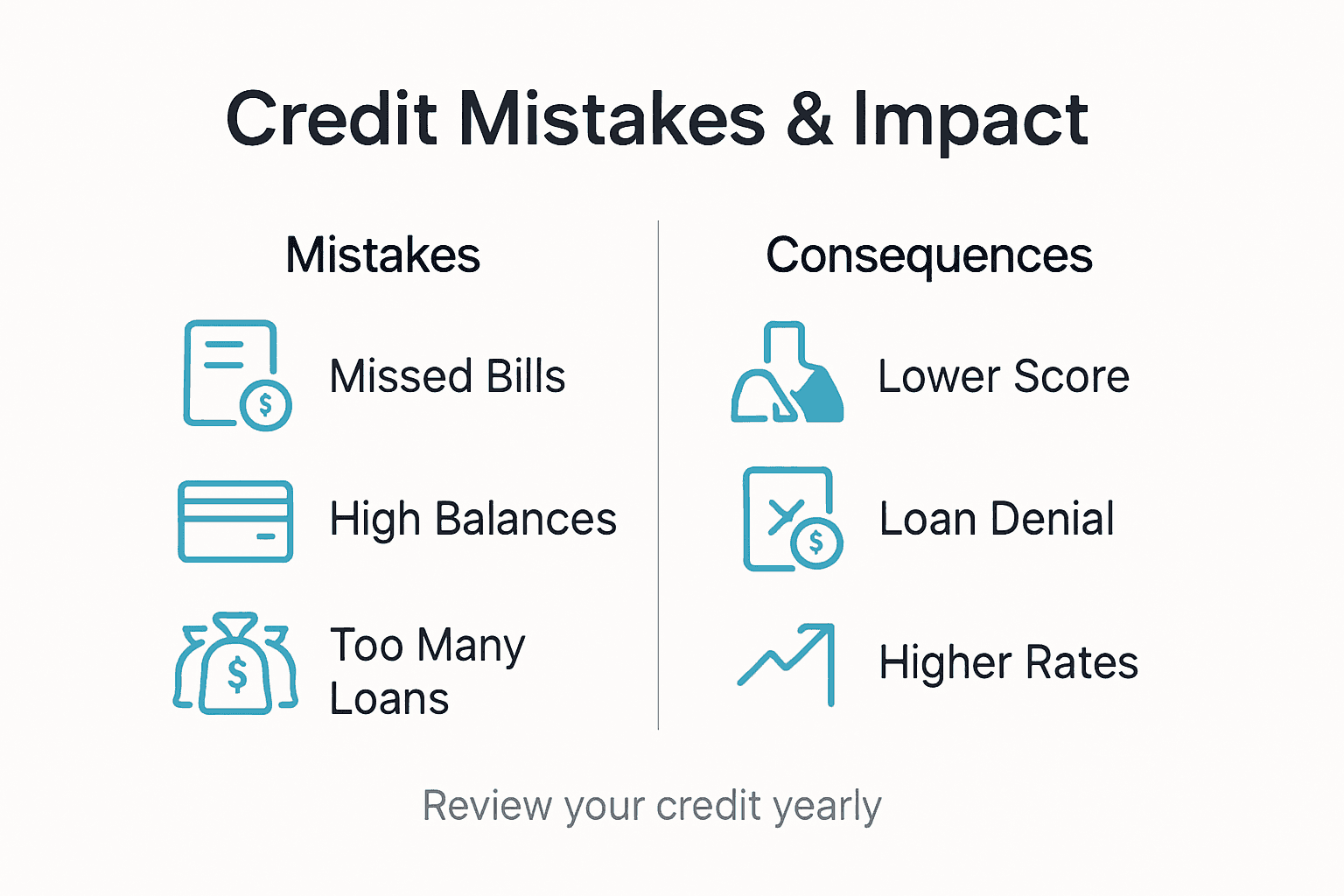 Credit Mistakes & Impact

Mistakes

Missed Bills

High Balances

Too Many Loans

Consequences

Lower Score

Loan Denial

Higher Rates

Review your credit yearly