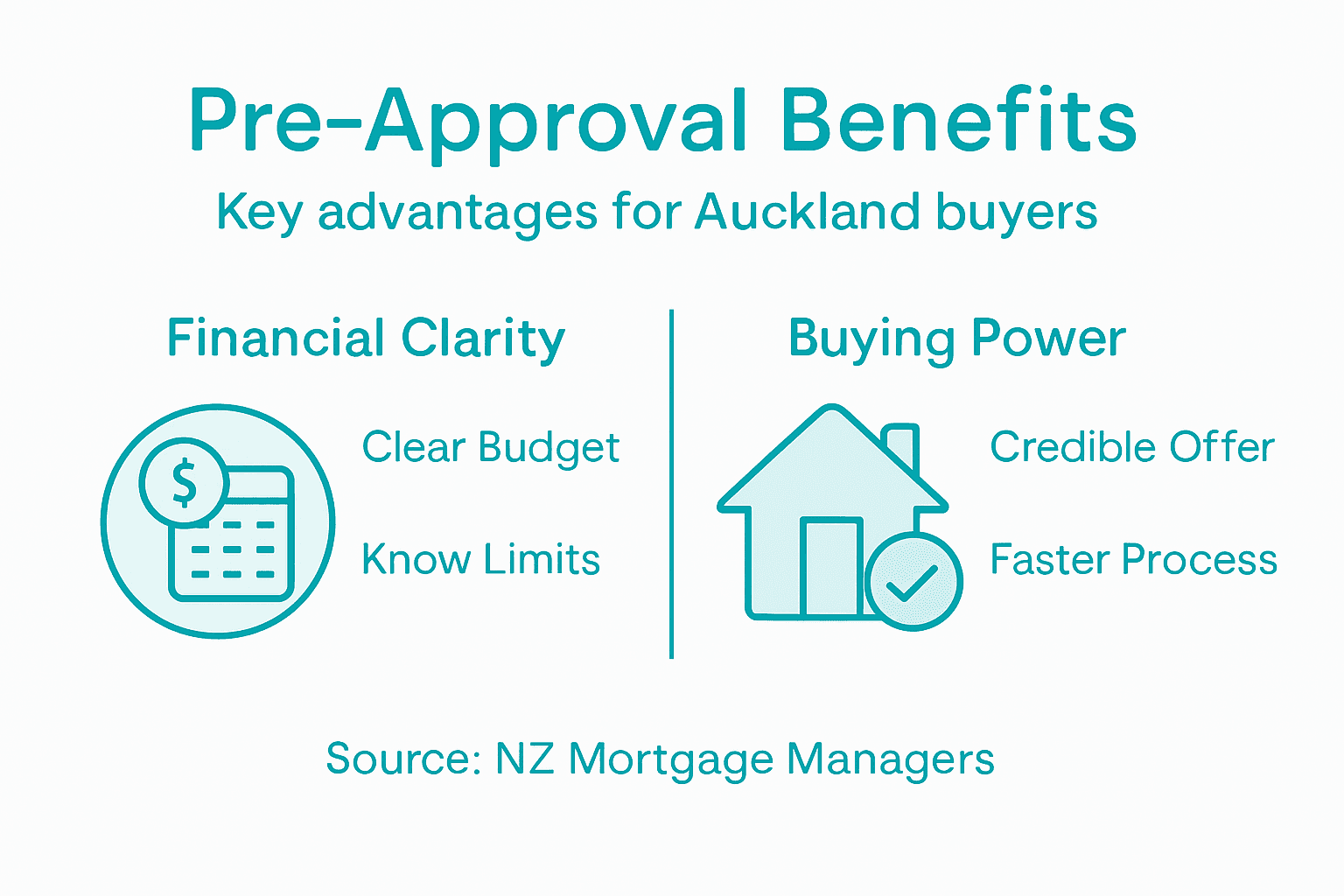 Pre-Approval Benefits

Key advantages for Auckland buyers

Financial Clarity

$

Clear Budget

Know Limits

Buying Power

Credible Offer

Faster Process

Source: NZ Mortgage Managers