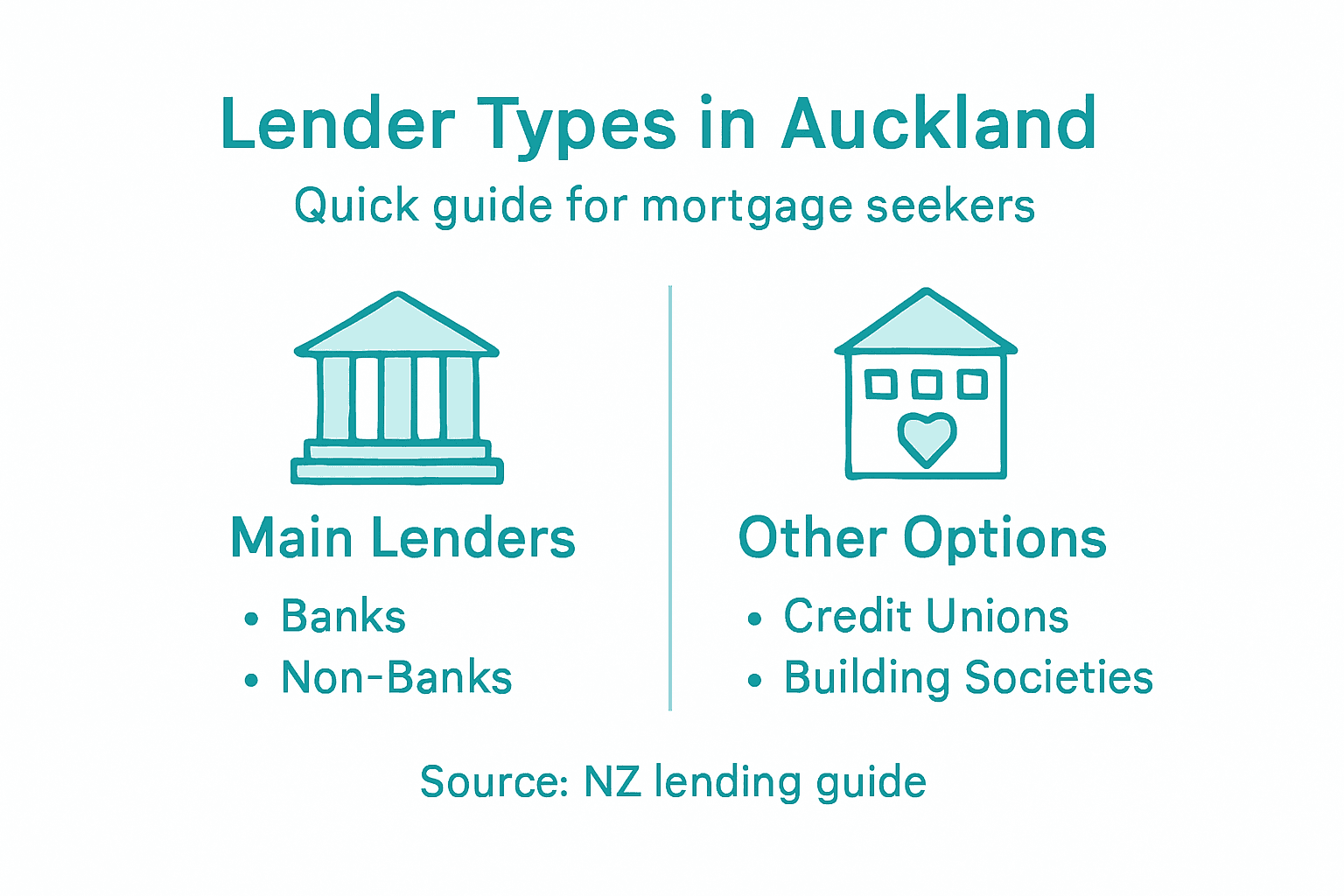 Lender Types in Auckland

Quick guide for mortgage seekers

Main Lenders

• Banks
• Non-Banks

Other Options

• Credit Unions
• Building Societies

Source: NZ lending guide