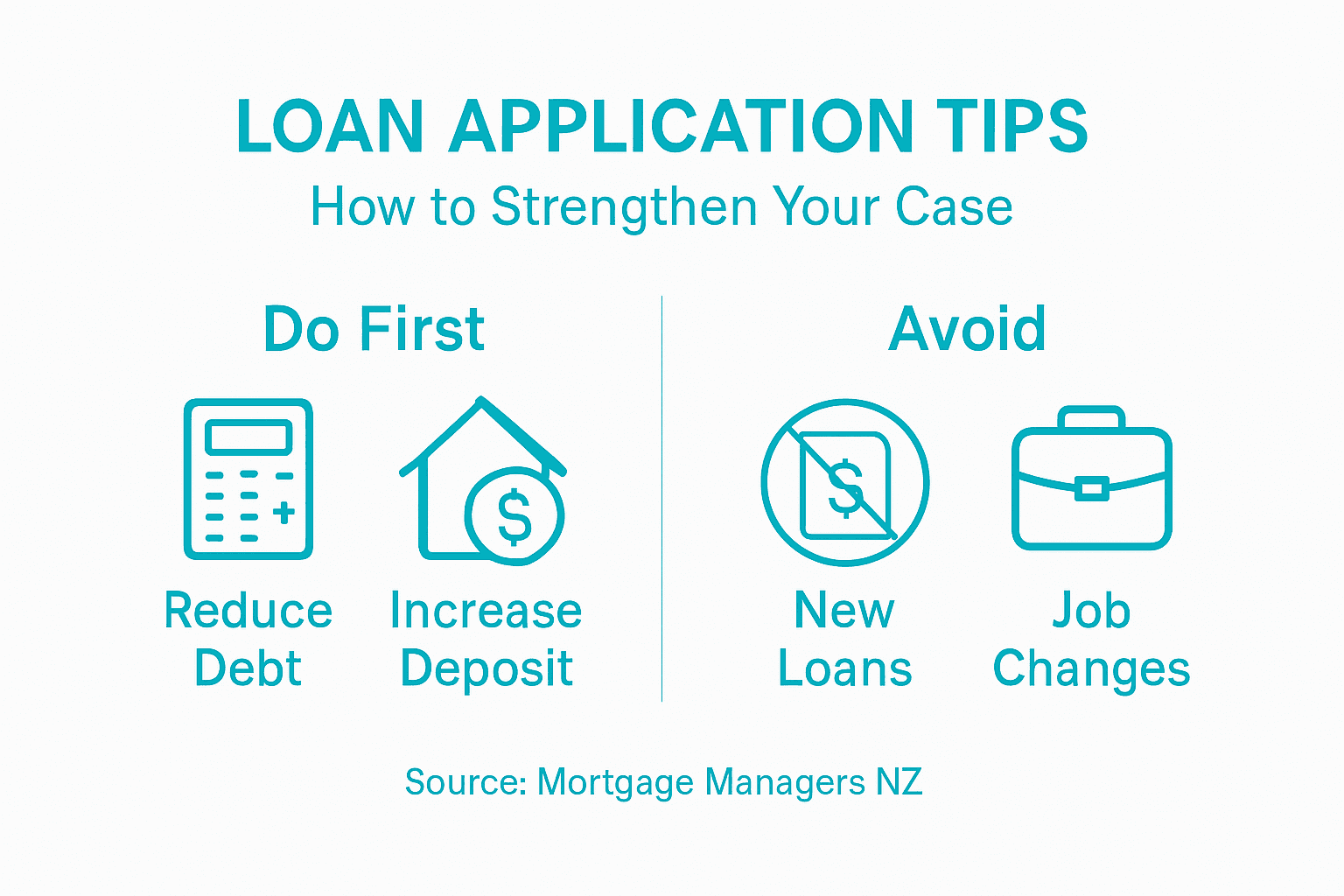 LOAN APPLICATION TIPS

How to Strengthen Your Case

Do First

Reduce Debt

Increase Deposit

Avoid

New Loans

Job Changes

Source: Mortgage Managers NZ