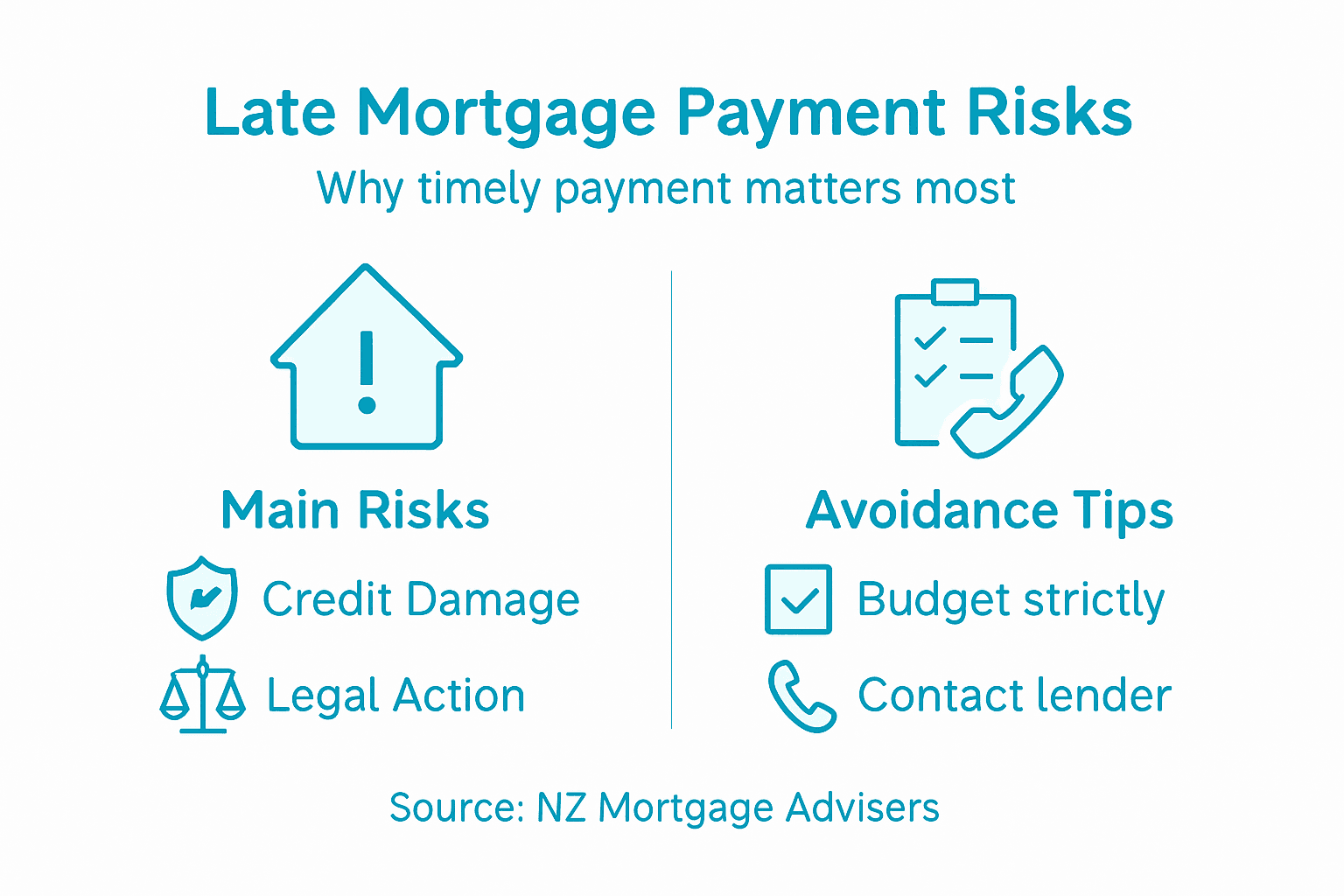 Late Mortgage Payment Risks

Why timely payment matters most

Main Risks

Credit Damage

Legal Action

Avoidance Tips

Budget strictly

Contact lender

Source: NZ Mortgage Advisers