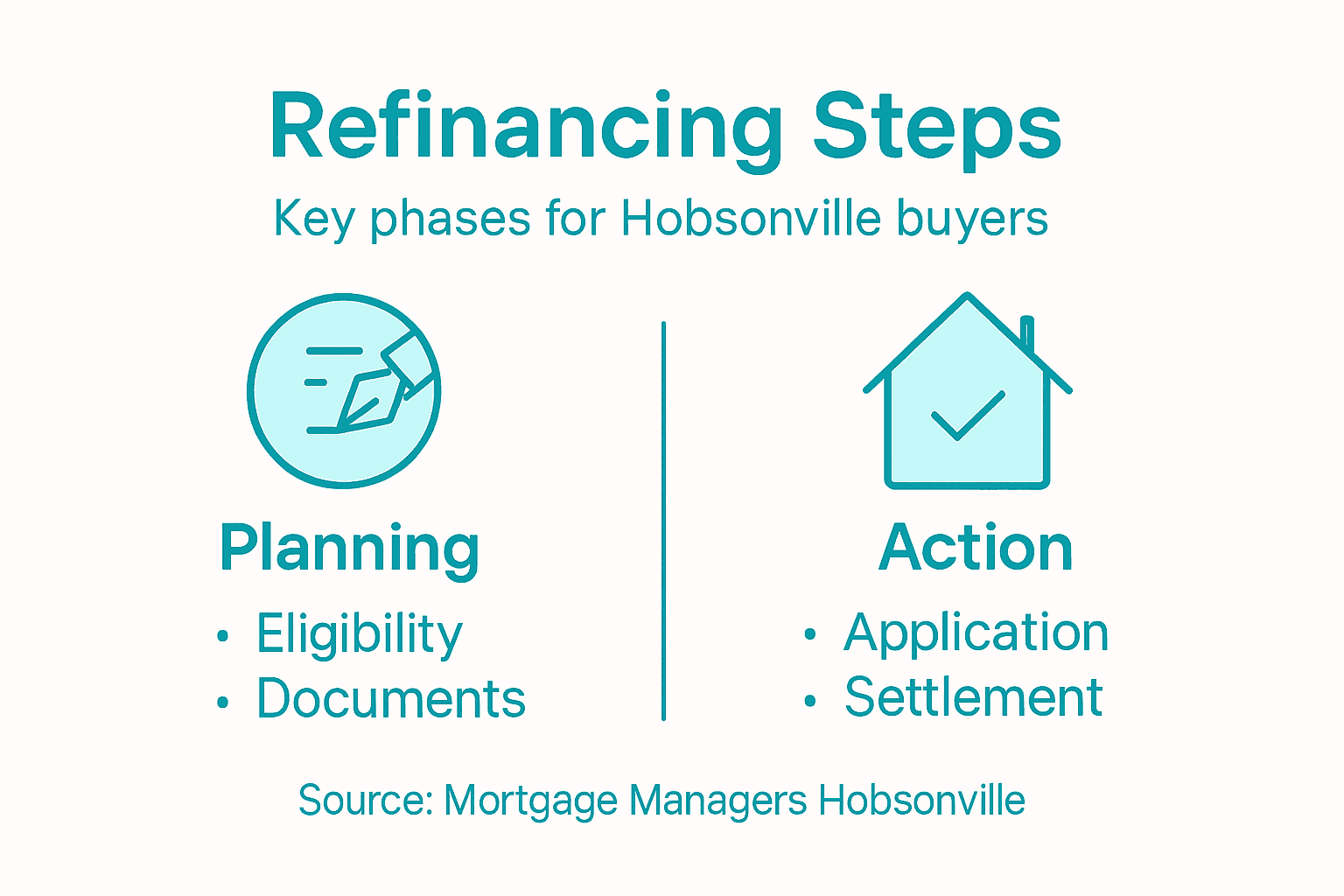 Refinancing Steps

Key phases for Hobsonville buyers

Planning

• Eligibility
• Documents

Action

• Application
• Settlement

Source: Mortgage Managers Hobsonville