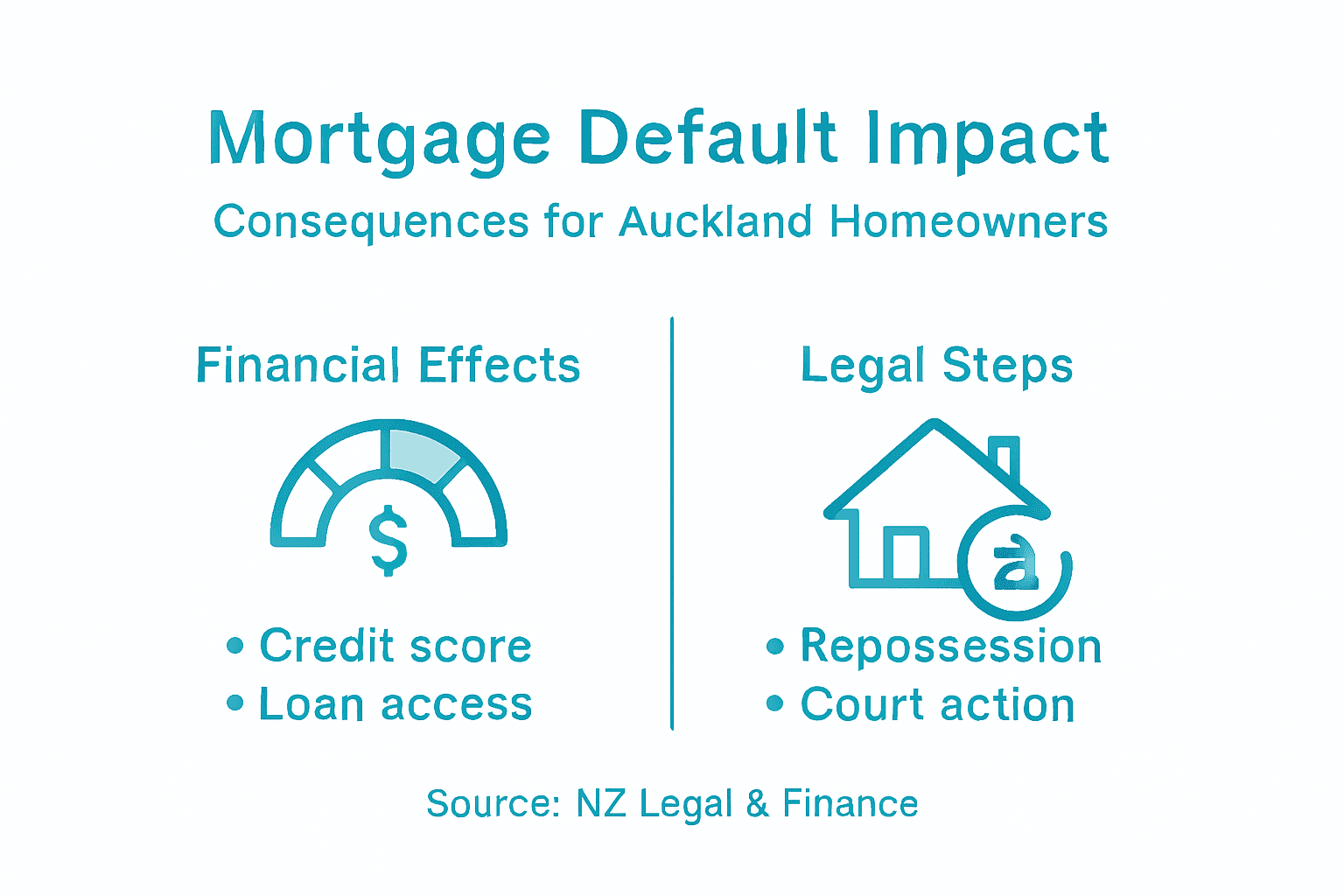 Mortgage Default Impact

Consequences for Auckland Homeowners

Financial Effects

$

• Credit score
• Loan access

Legal Steps

a

• Repossession
• Court action

Source: NZ Legal & Finance