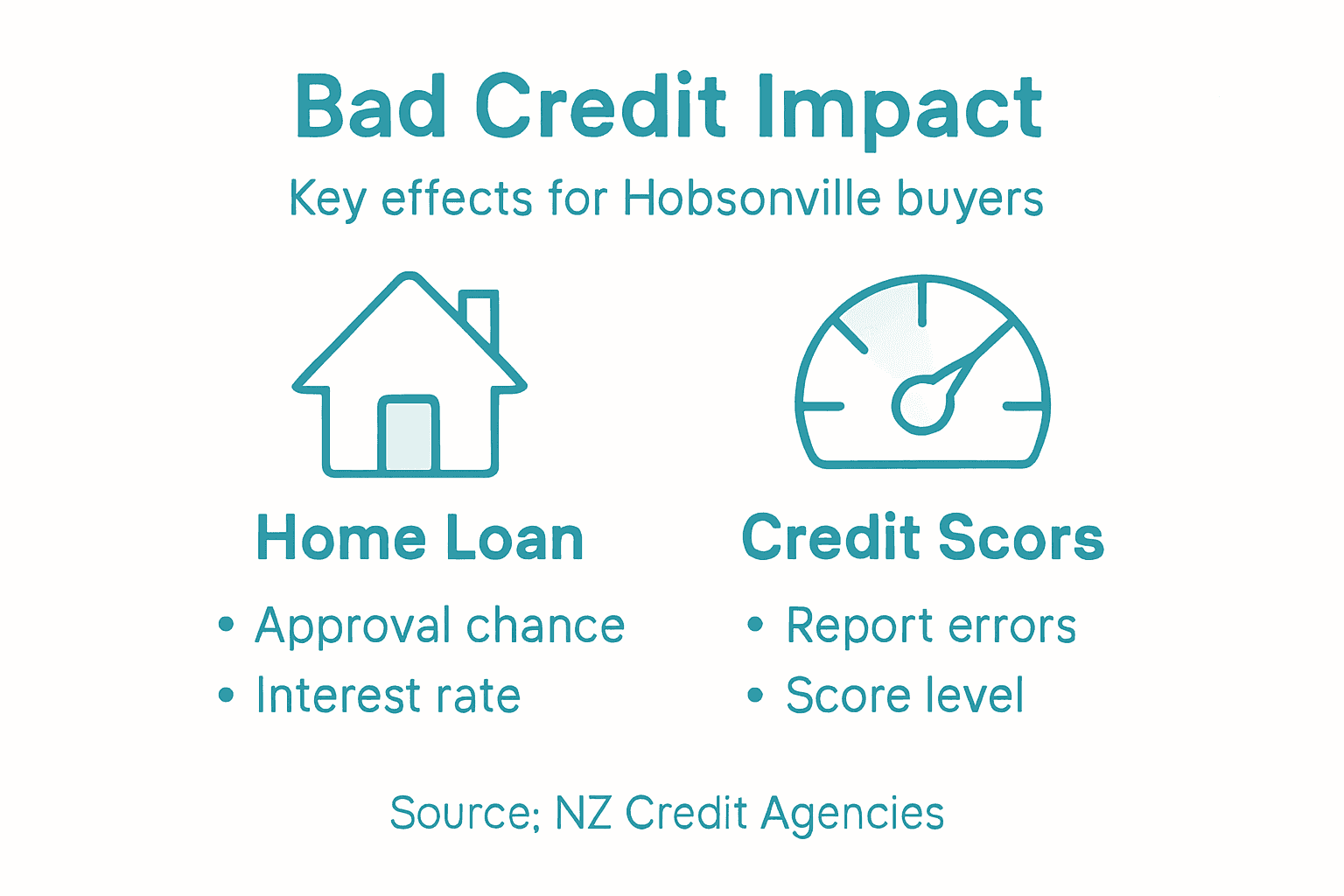 Bad Credit Impact

Key effects for Hobsonville buyers

Home Loan

• Approval chance
• Interest rate

Credit Scors

• Report errors
• Score level

Source; NZ Credit Agencies