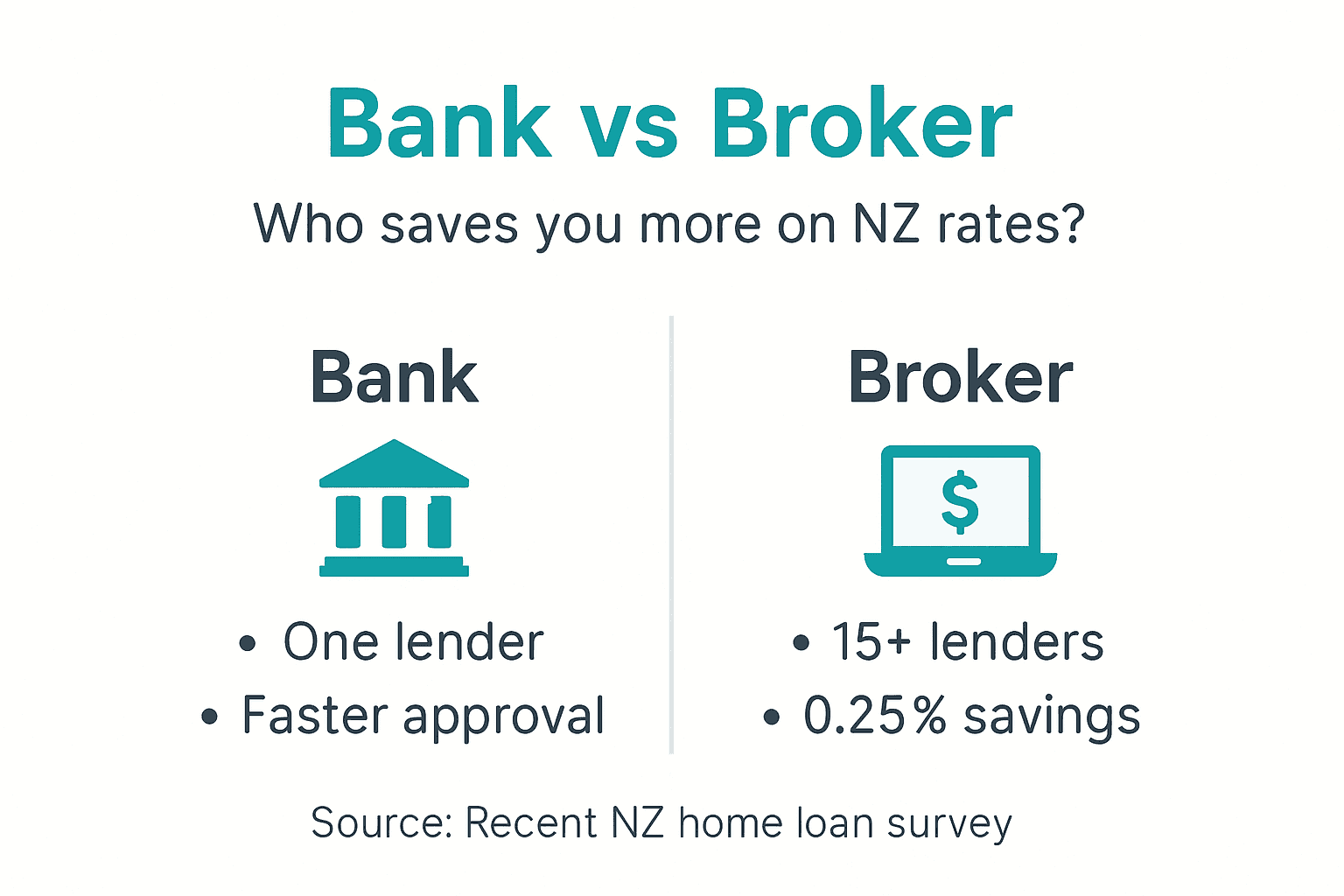 Bank vs Broker

Who saves you more on NZ rates?

Bank

• One lender
• Faster approval

Broker

$

• 15+ lenders
• 0.25% savings

Source: Recent NZ home loan survey