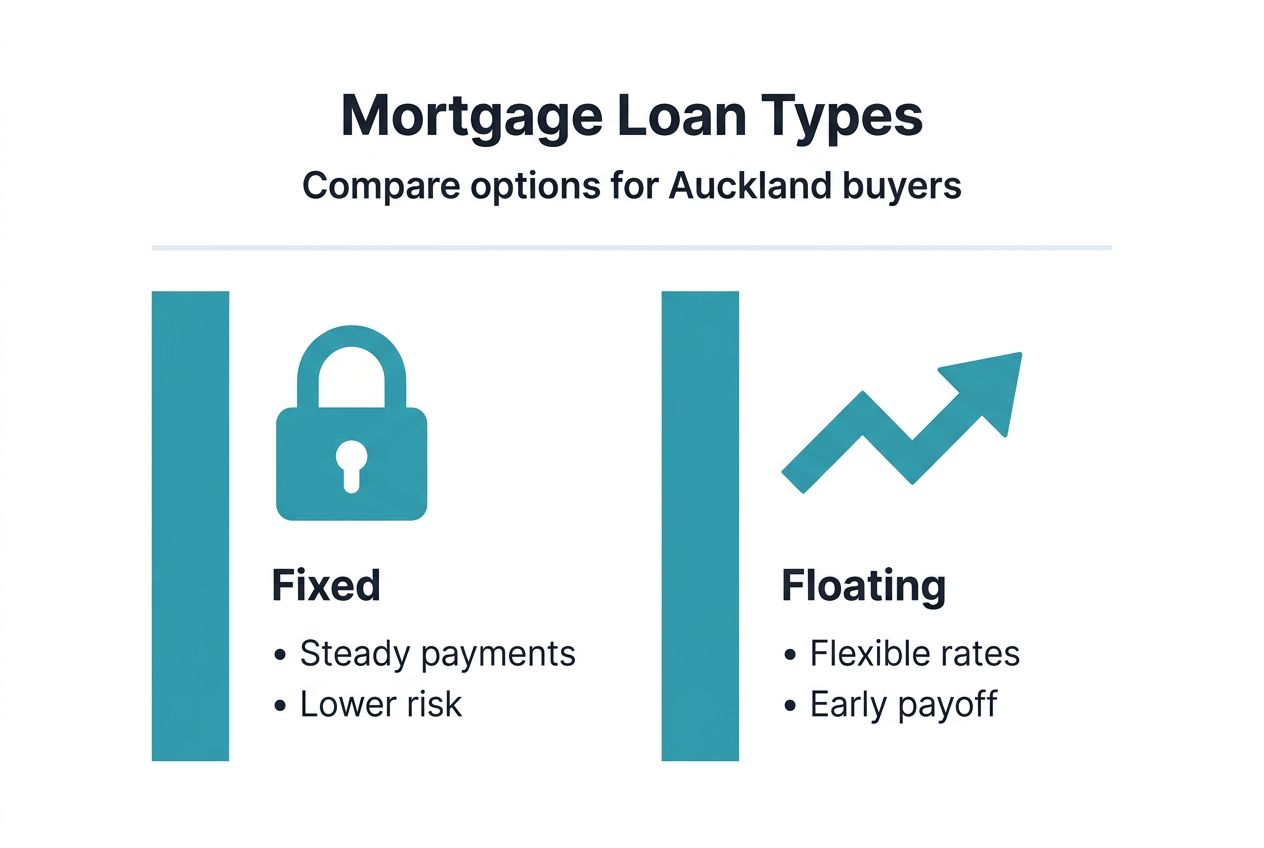 Mortgage Loan Types

Compare options for Auckland buyers

Fixed

• Steady payments
• Lower risk

Floating

• Flexible rates
• Early payoff