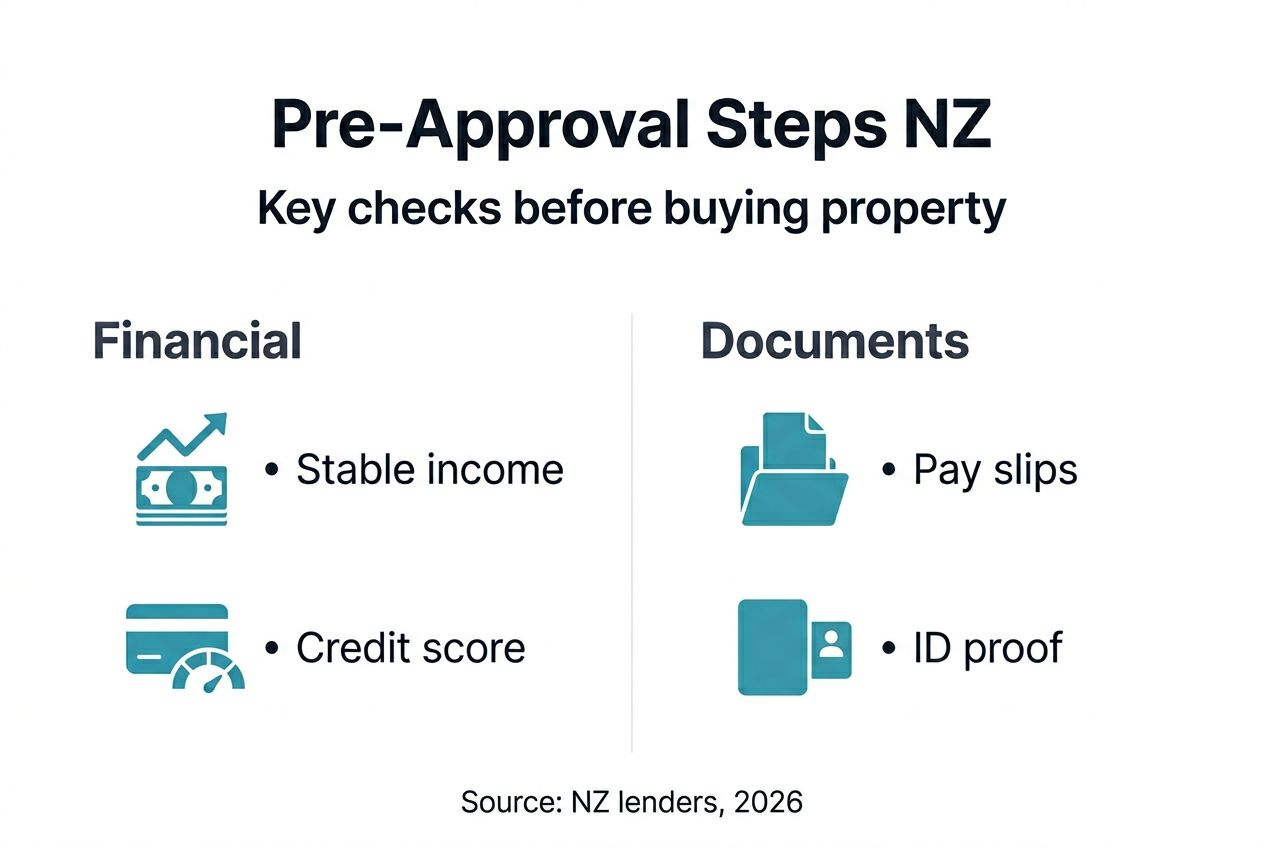 Pre-Approval Steps NZ

Key checks before buying property

Financial

• Stable income

• Credit score

Documents

• Pay slips

• ID proof

Source: NZ lenders, 2026