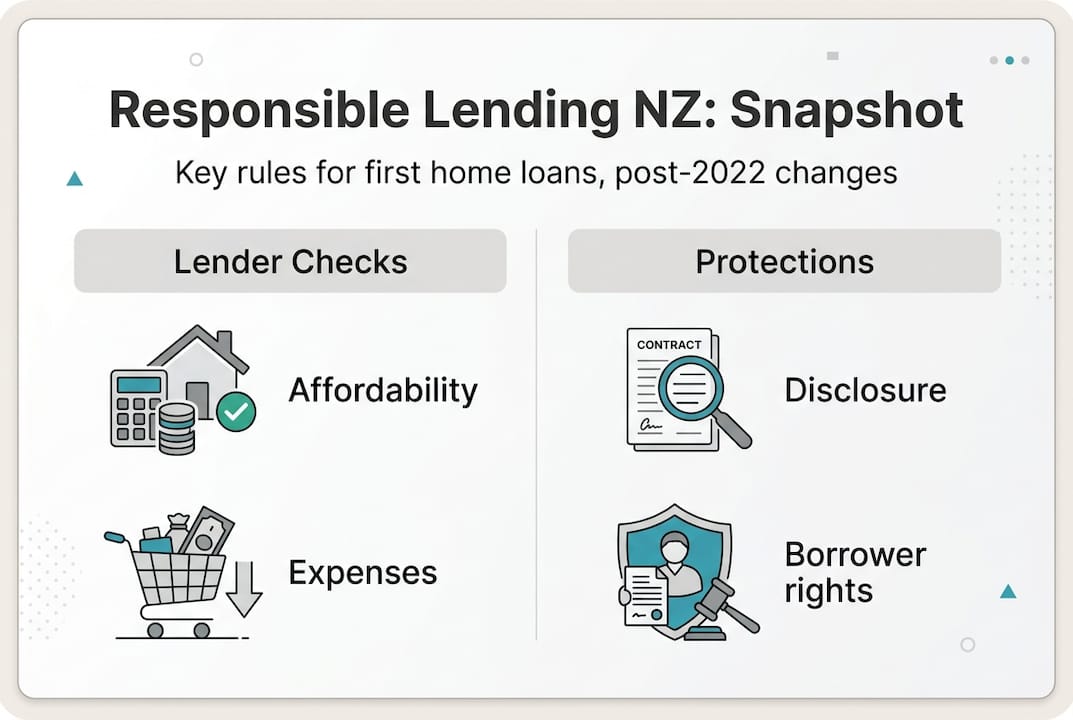 Responsible Lending NZ: Snapshot

Key rules for first home loans, post-2022 changes

Lender Checks

Affordability

Expenses

Protections

CONTRACT

Disclosure

Borrower rights