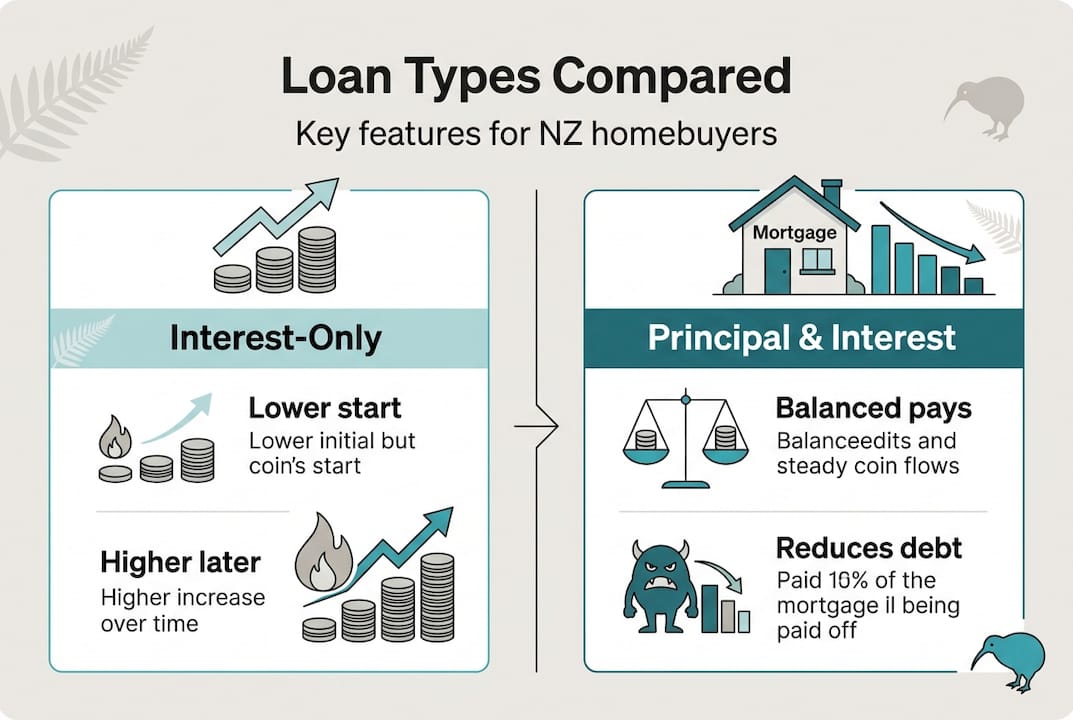 Loan Types Compared

Key features for NZ homebuyers

Interest-Only

Lower start
Lower initial but coin's start

Higher later
Higher increase over time

Mortgage

Principal & Interest

Balanced pays
Balanceedits and steady coin flows

Reduces debt
Paid 16% of the mortgage il being paid off