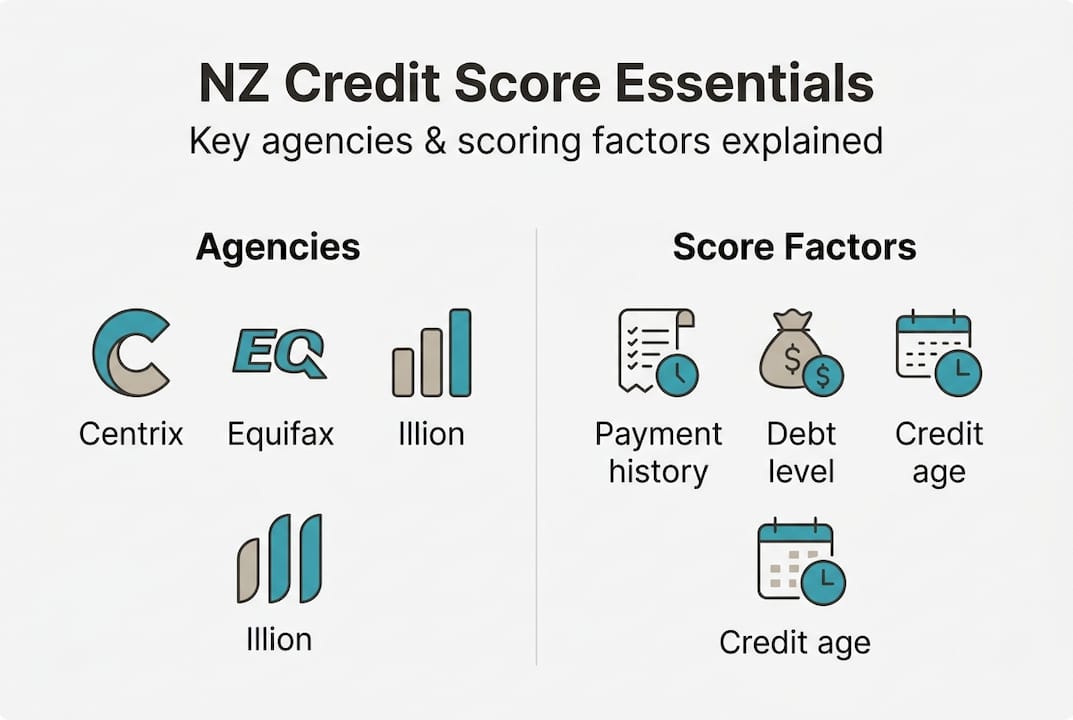 NZ Credit Score Essentials

Key agencies & scoring factors explained

Agencies

EQ

Centrix

Equifax

Illion

Illion

Score Factors

Payment history

Debt level

Credit age

Credit age