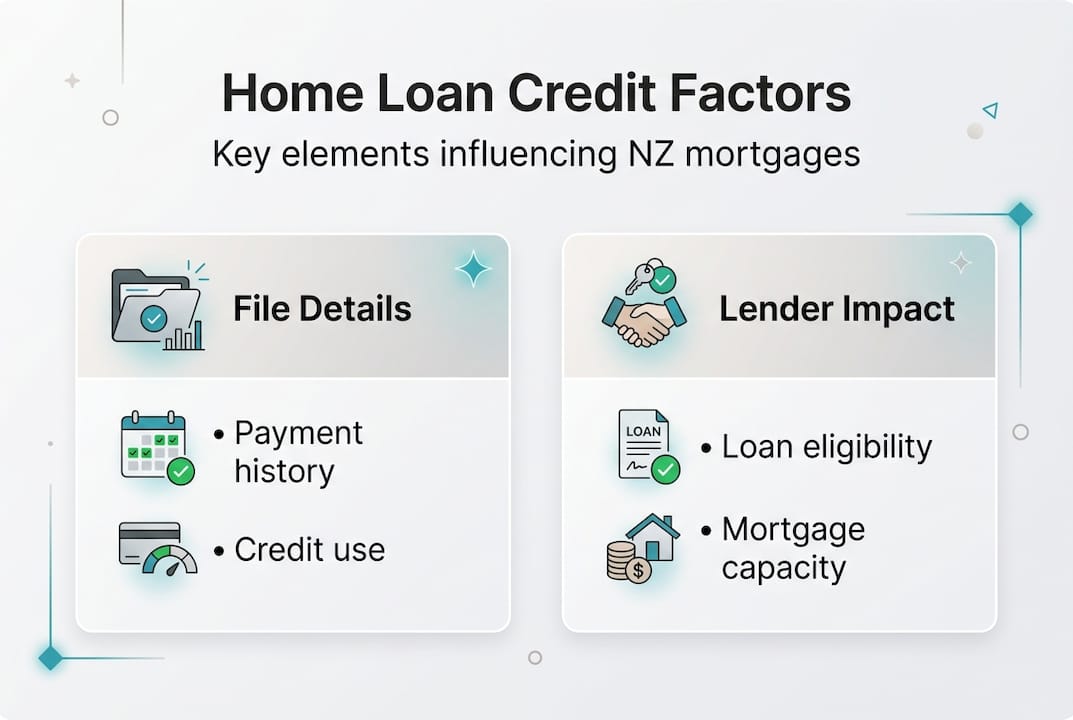 Home Loan Credit Factors
Key elements influencing NZ mortgages

File Details

• Payment history

• Credit use

Lender Impact

LOAN

• Loan eligibility

$

• Mortgage capacity