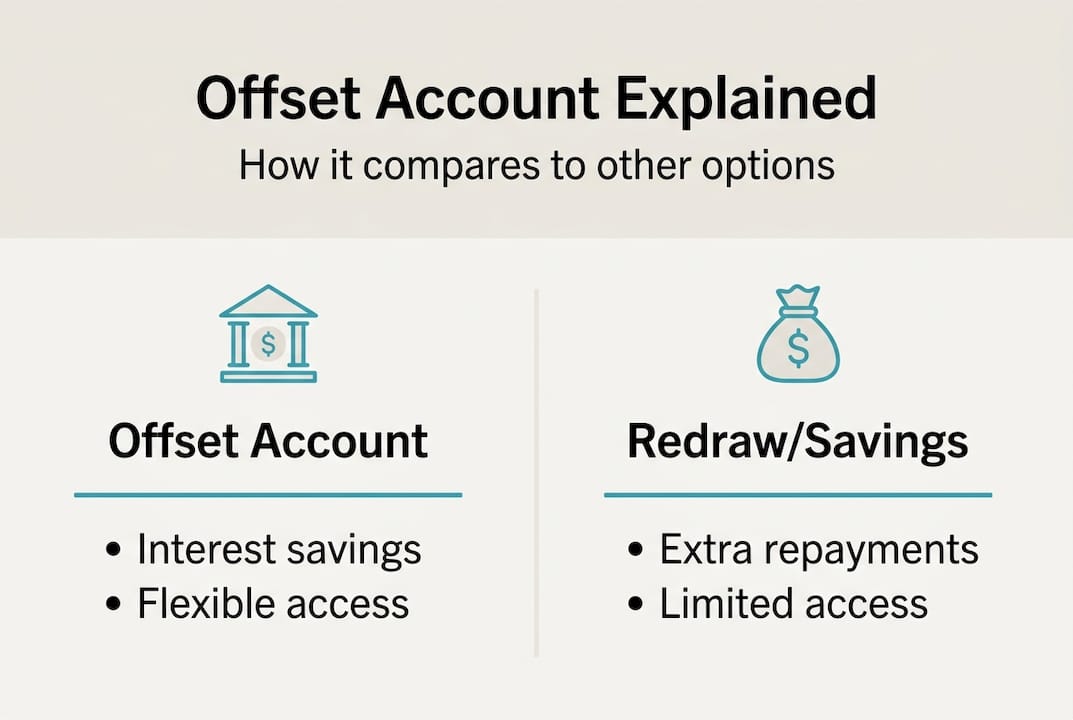 Offset Account Explained

How it compares to other options

$

Offset Account

• Interest savings
• Flexible access

$

Redraw/Savings

• Extra repayments
• Limited access