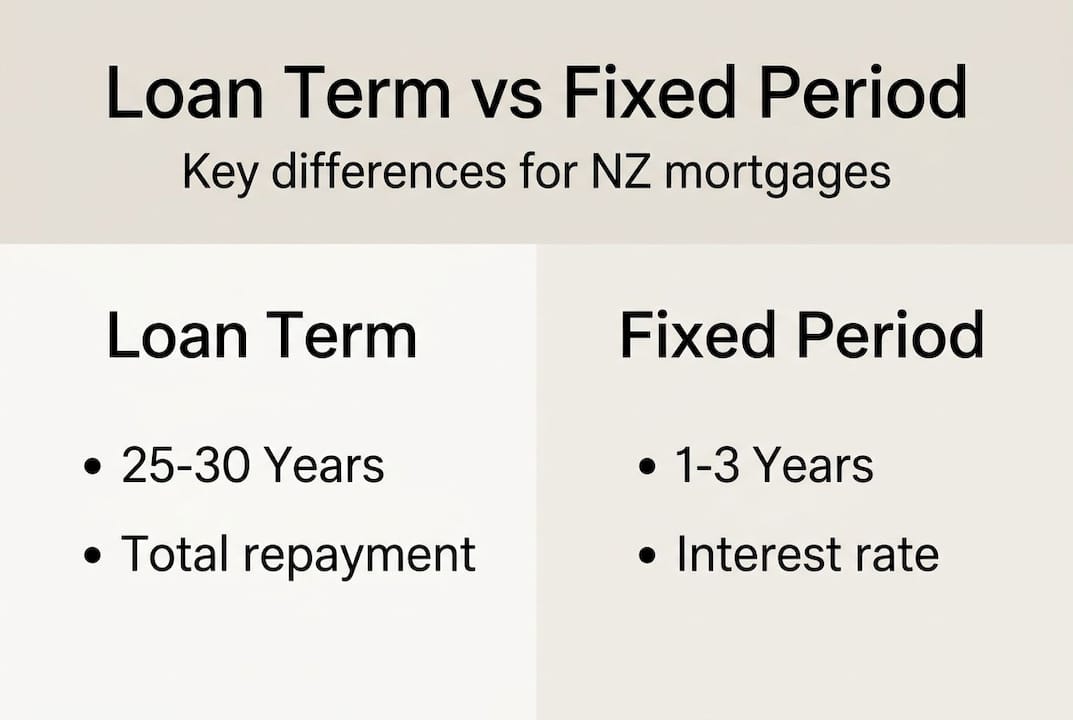 Loan Term vs Fixed Period

Key differences for NZ mortgages

Loan Term

• 25-30 Years

• Total repayment

Fixed Period

• 1-3 Years

• Interest rate