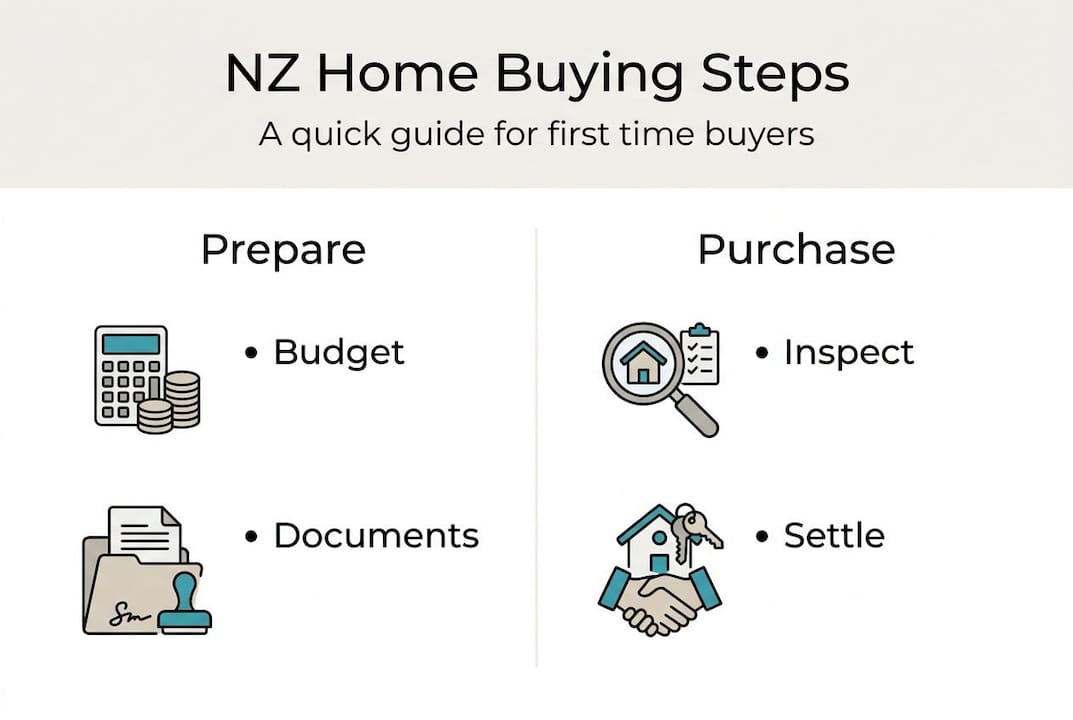 NZ Home Buying Steps

A quick guide for first time buyers

Prepare

• Budget

• Documents

Purchase

• Inspect

• Settle