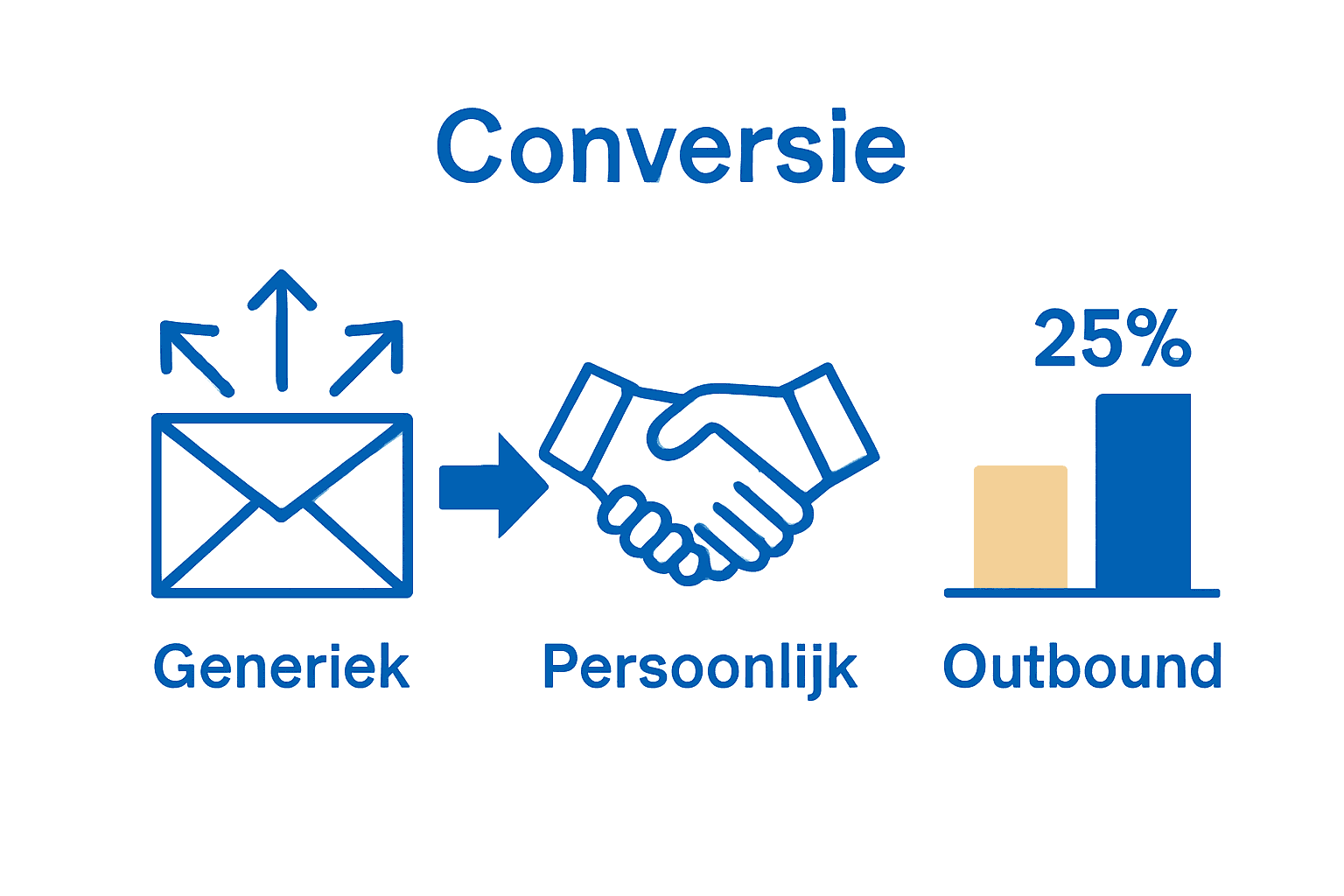 Conversie

25%

Generiek

Persoonlijk

Outbound