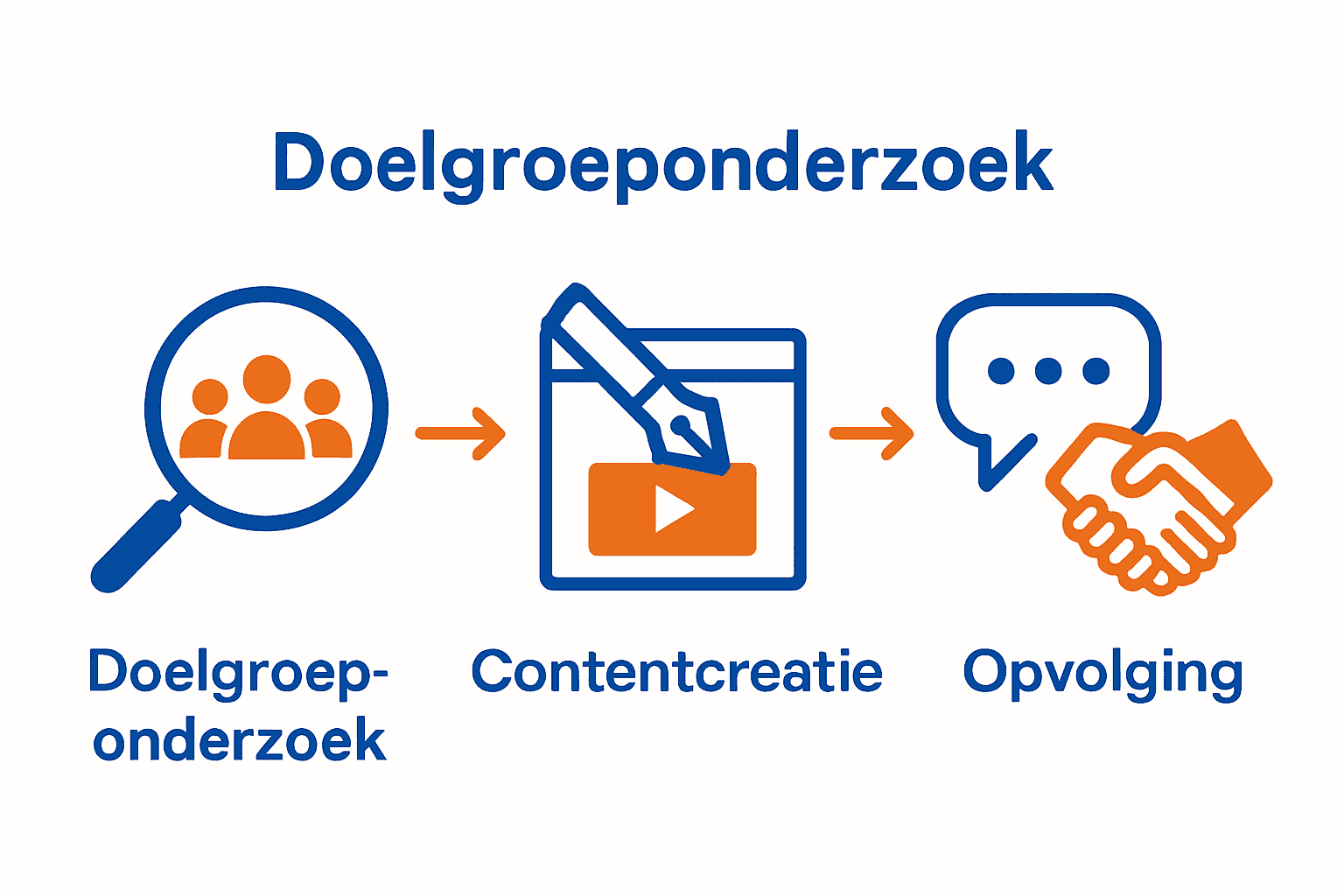 Doelgroeponderzoek

Doelgroeponderzoek

Contentcreatie

Opvolging