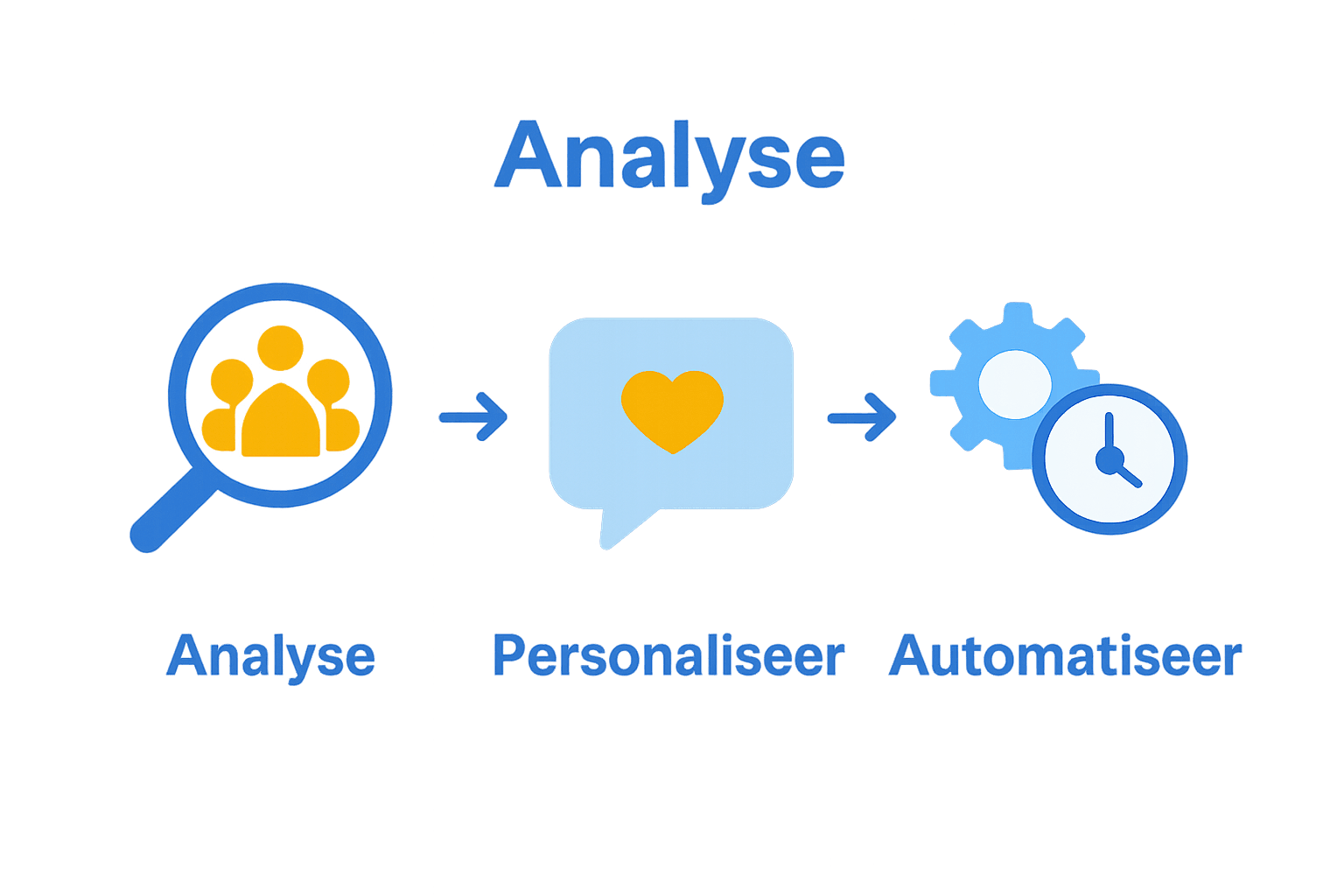 Analyse

Analyse

Personaliseer

Automatiseer