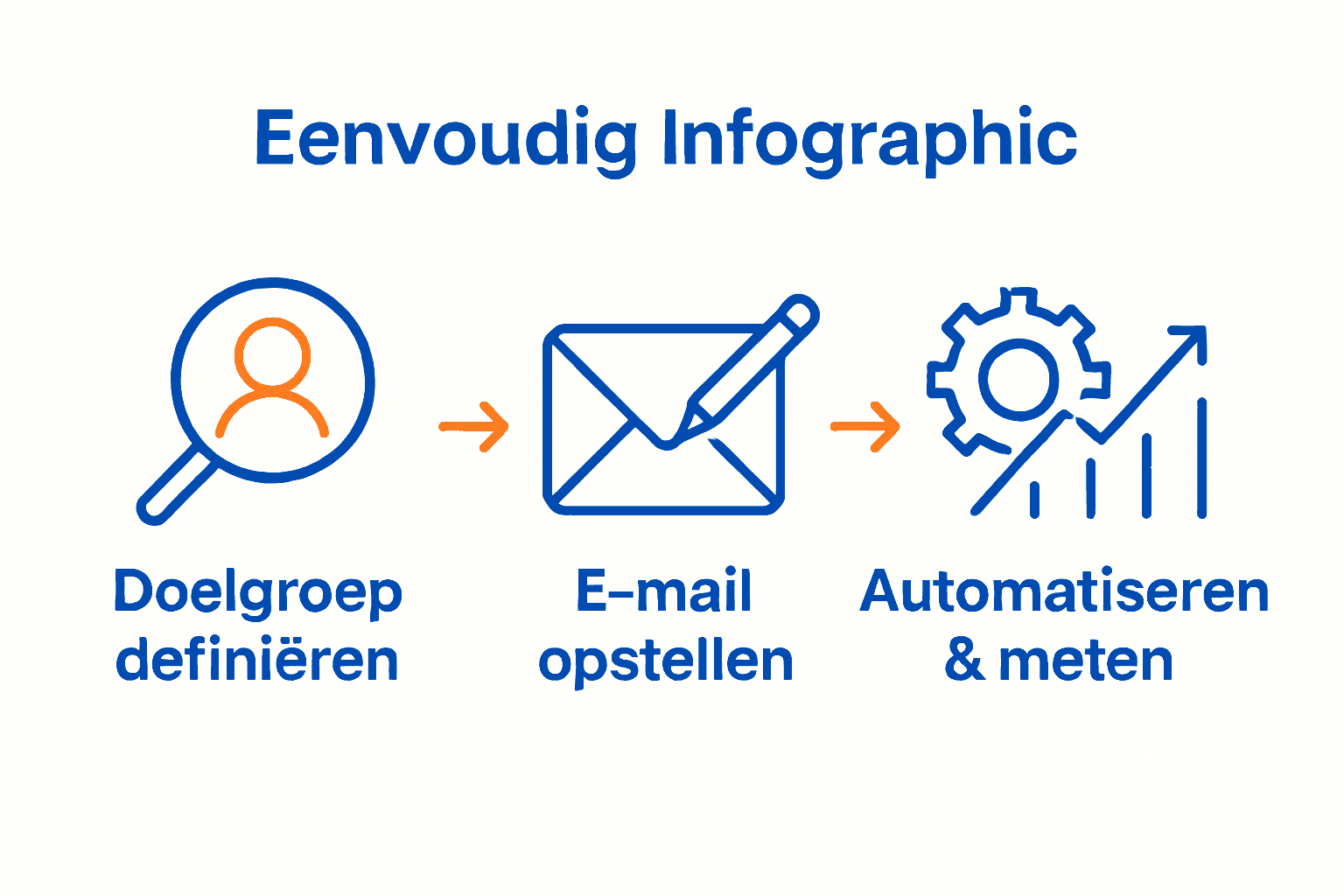 Eenvoudig Infographic

Doelgroep definiëren

E-mail opstellen

Automatiseren & meten