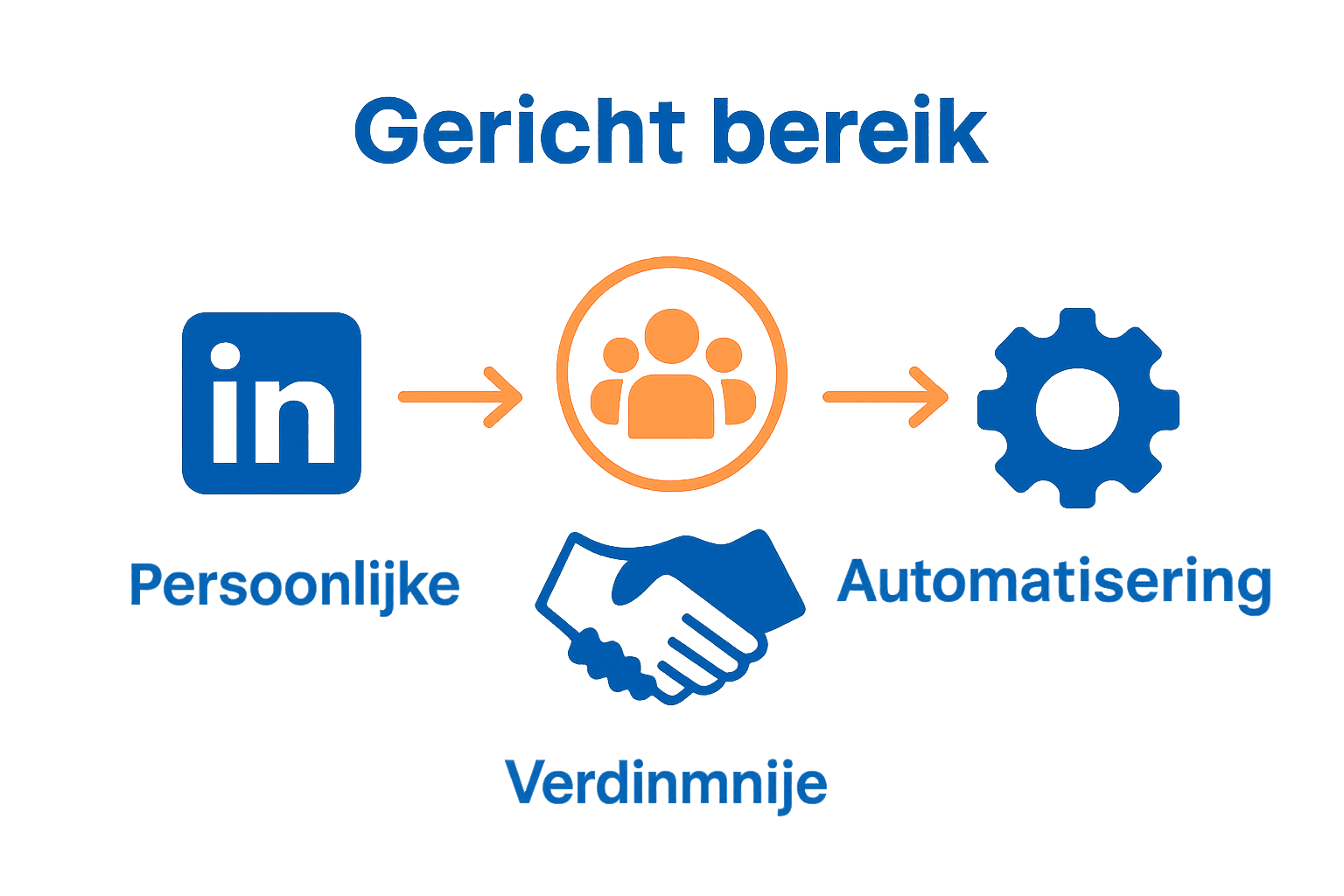 Gericht bereik

in

Persoonlijke

Automatisering

Verdinmnije