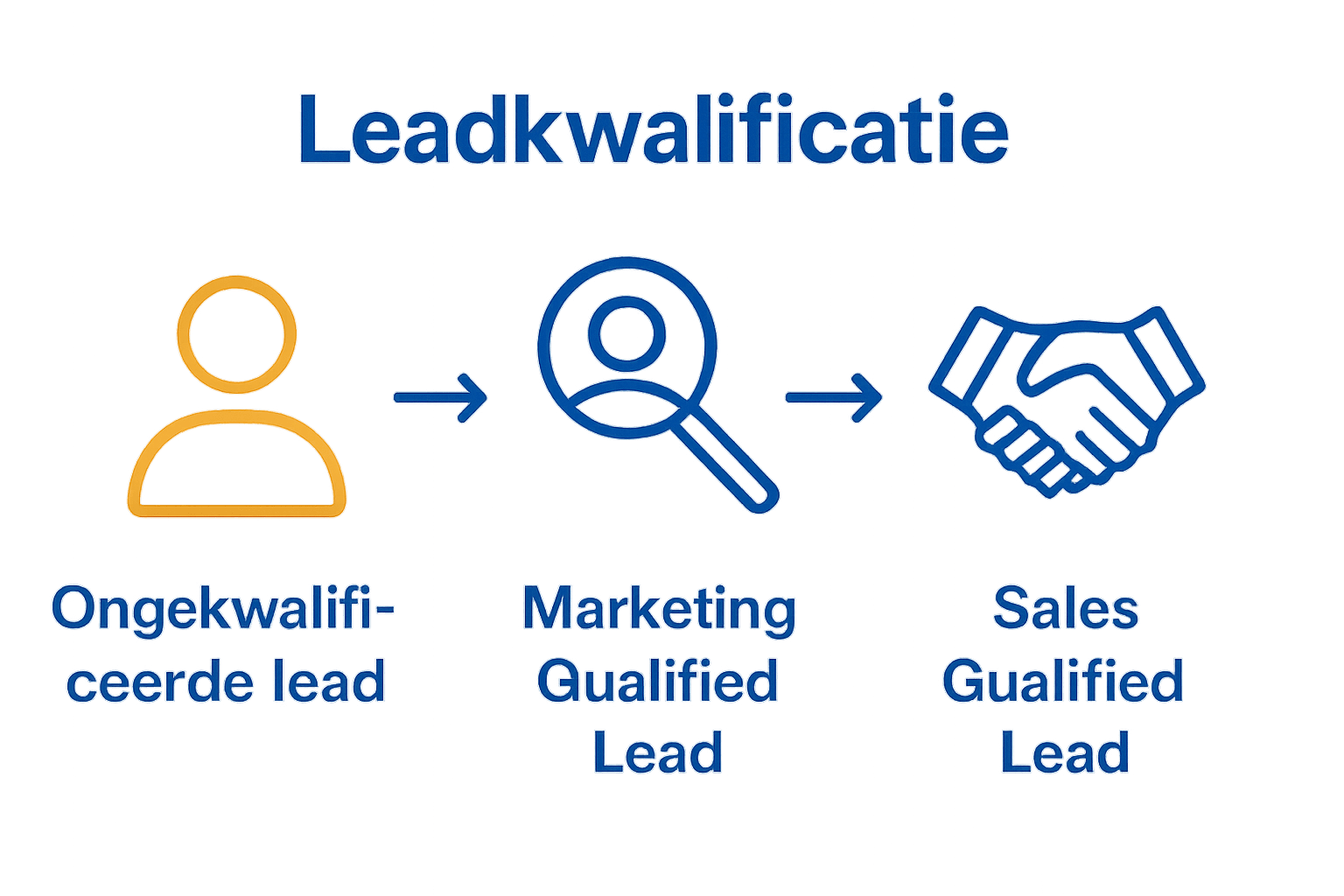 Leadkwalificatie

Ongekwalificeerde lead

Marketing Gualified Lead

Sales Gualified Lead