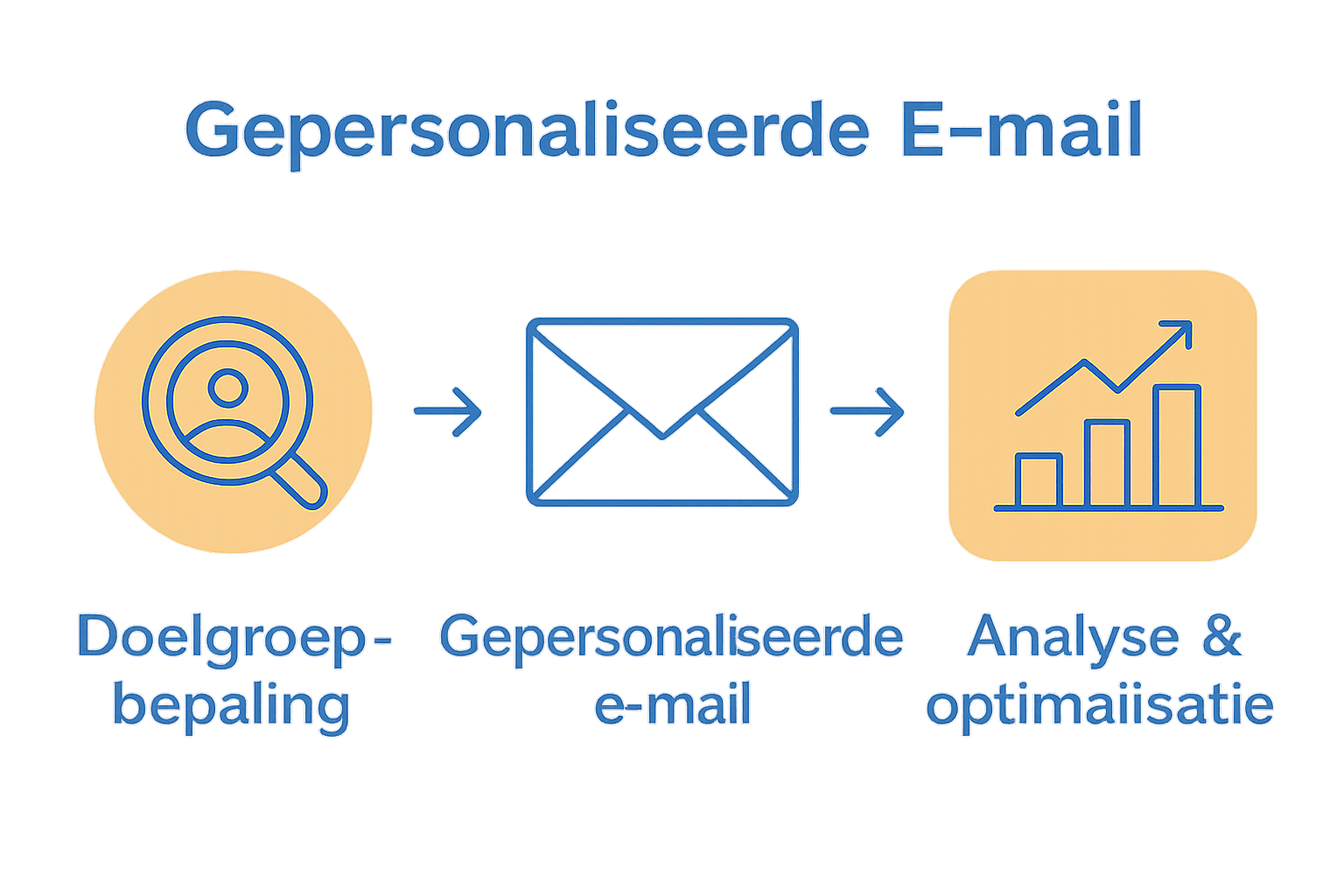 Gepersonaliseerde E-mail

Doelgroep-bepaling

Gepersonaliseerde e-mail

Analyse & optimaiisatie