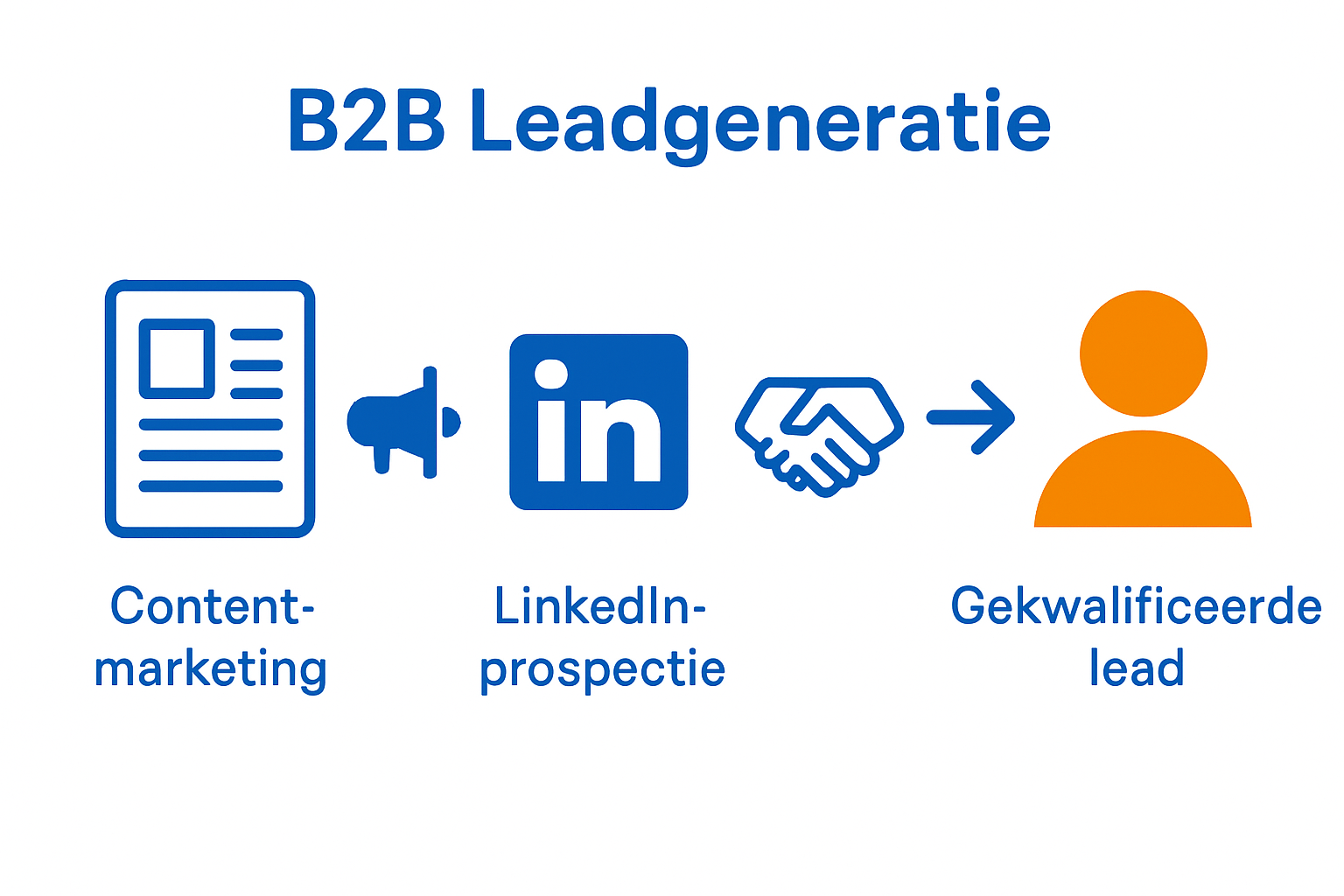 B2B Leadgeneratie

in

Content-marketing

LinkedIn-prospectie

Gekwalificeerde lead