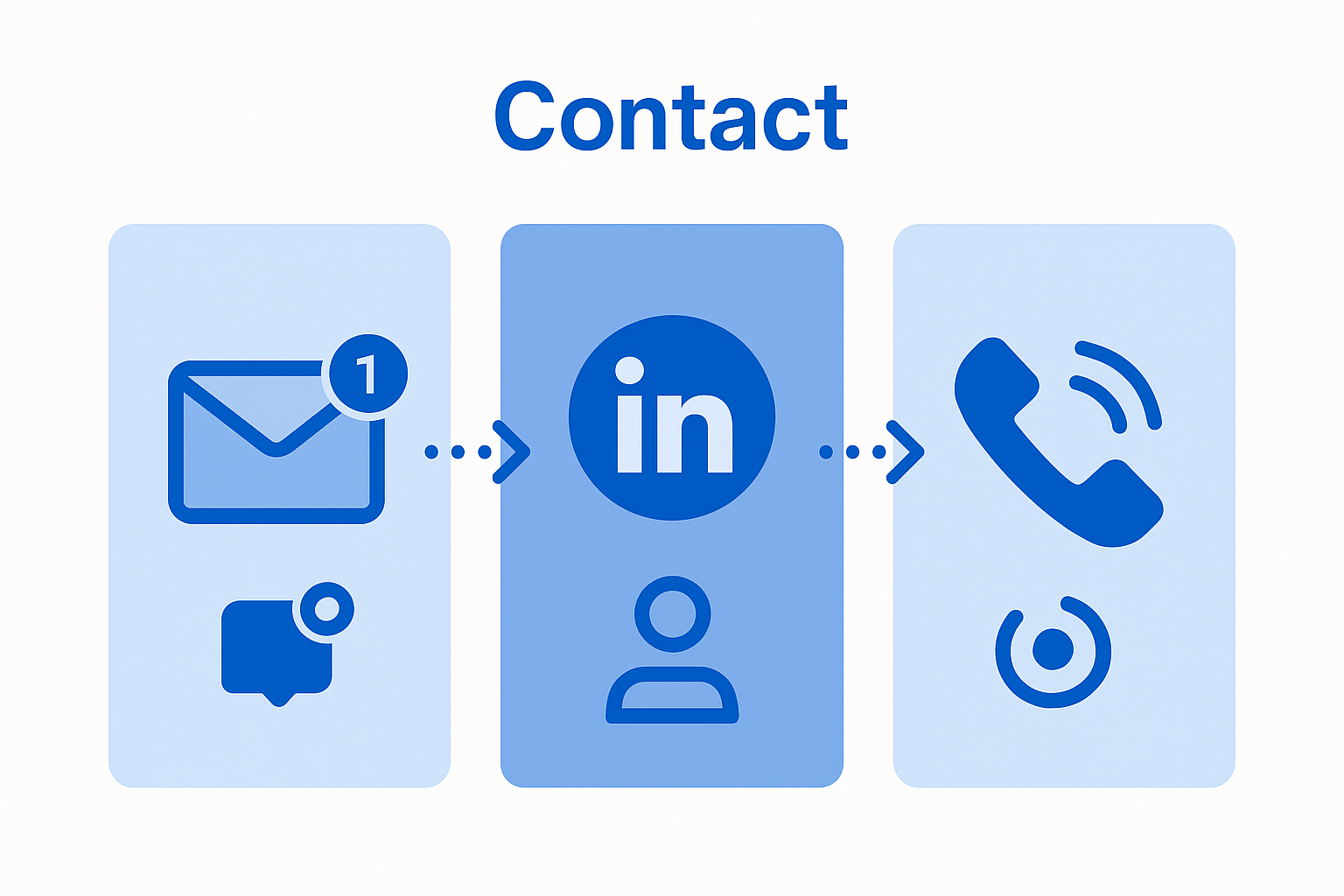 Contact

1

in