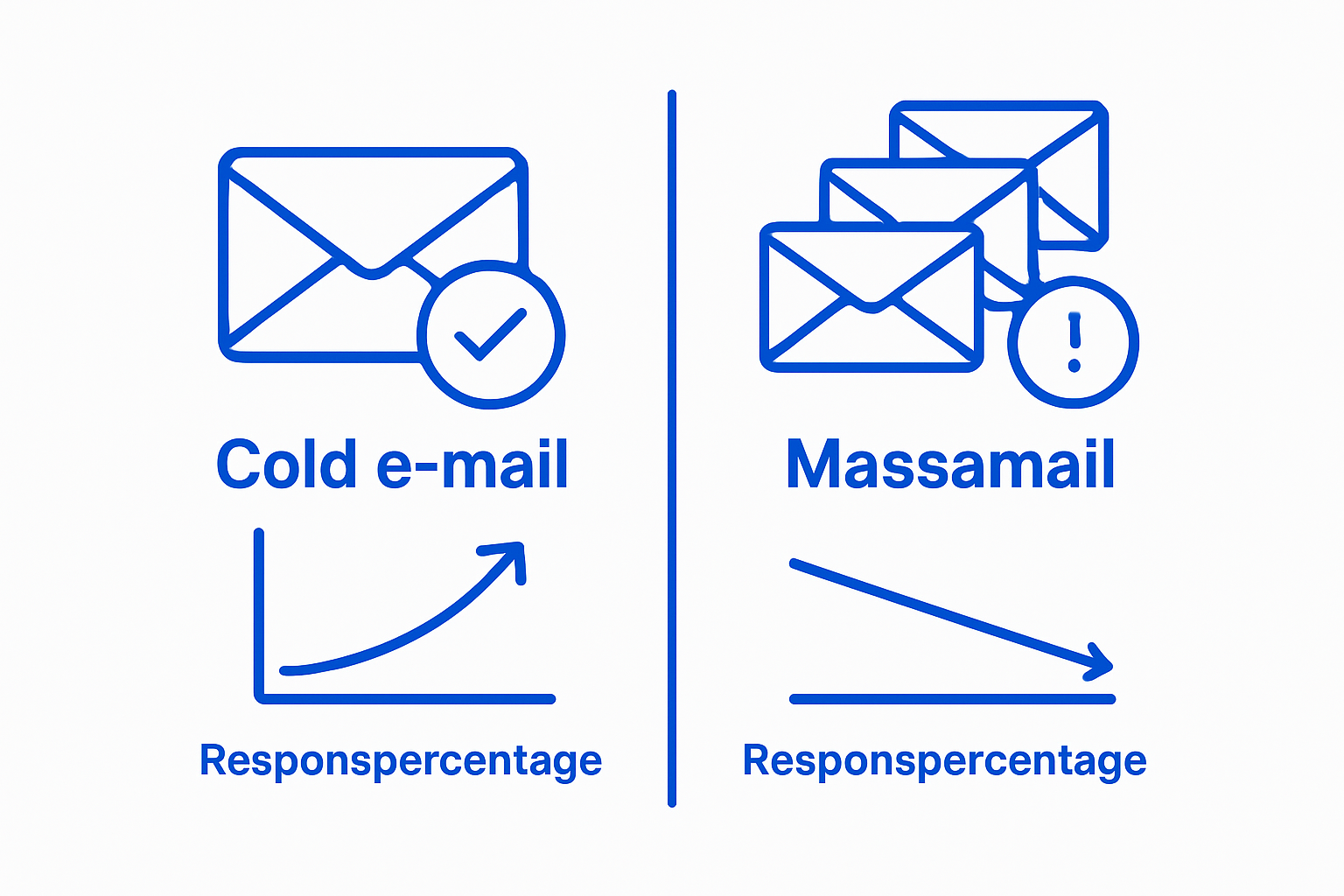 Cold e-mail

Responspercentage

Massamail

Responspercentage