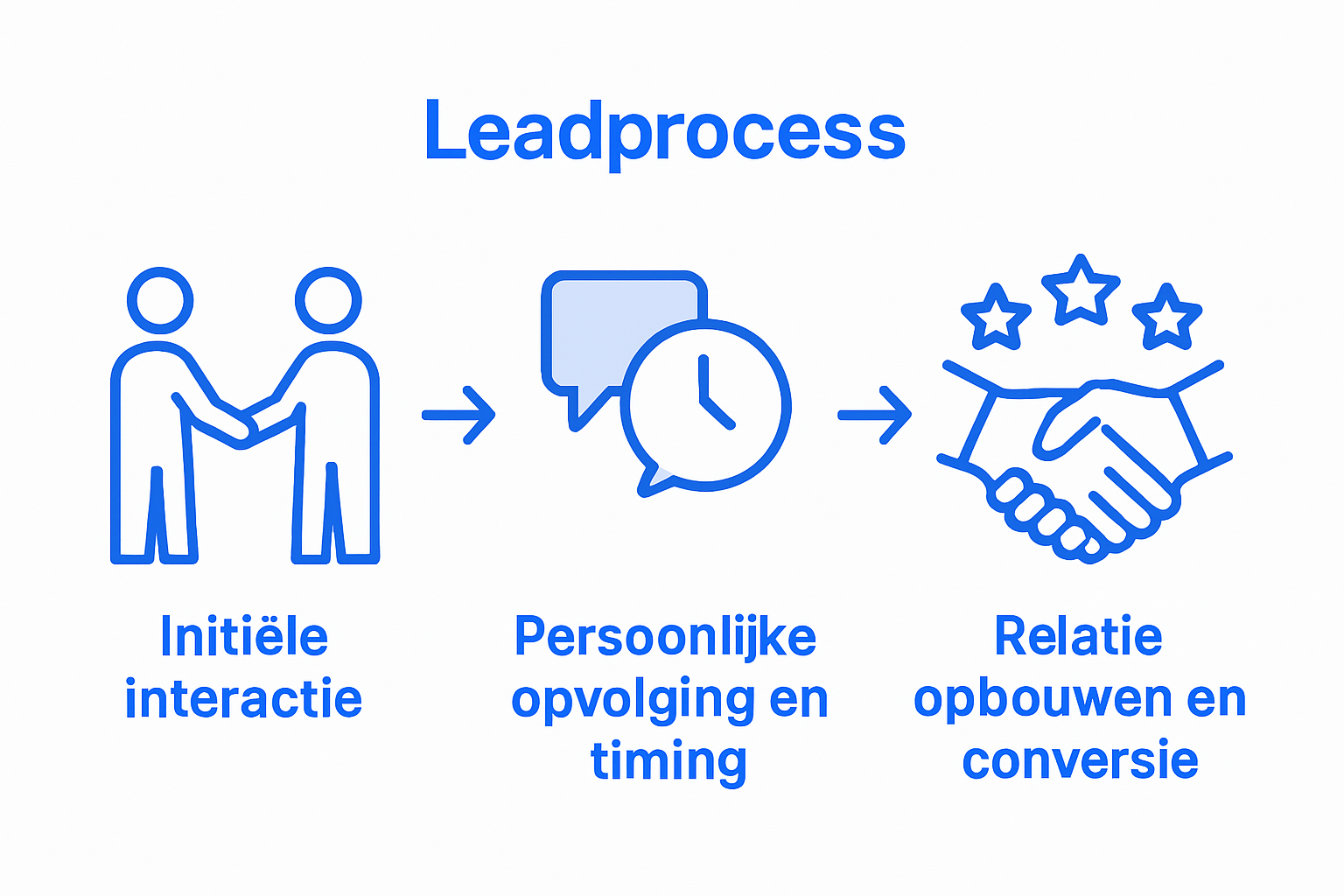 Leadprocess

Initiële interactie

Persoonlijke opvolging en timing

Relatie opbouwen en conversie