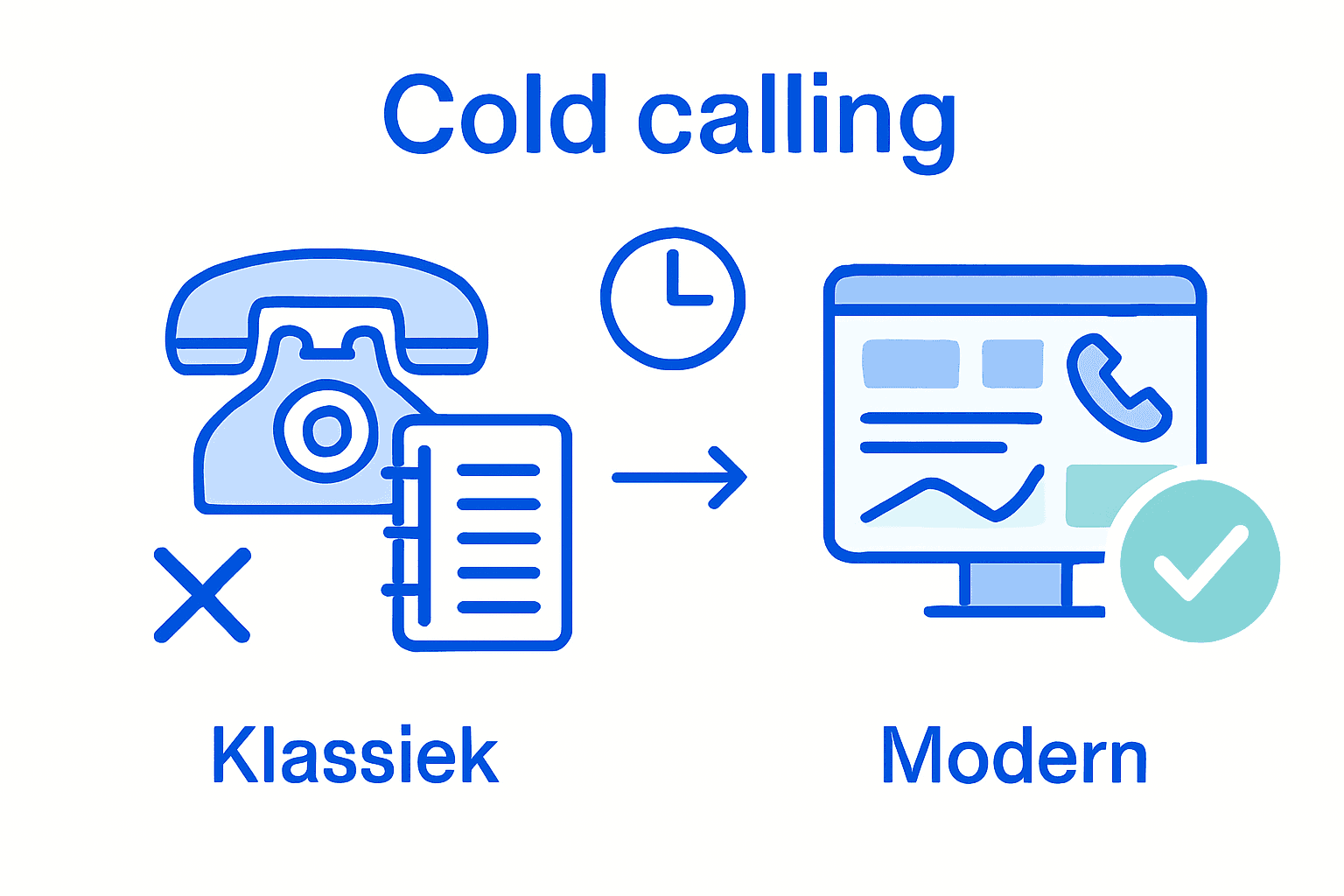 Cold calling

Klassiek

Modern