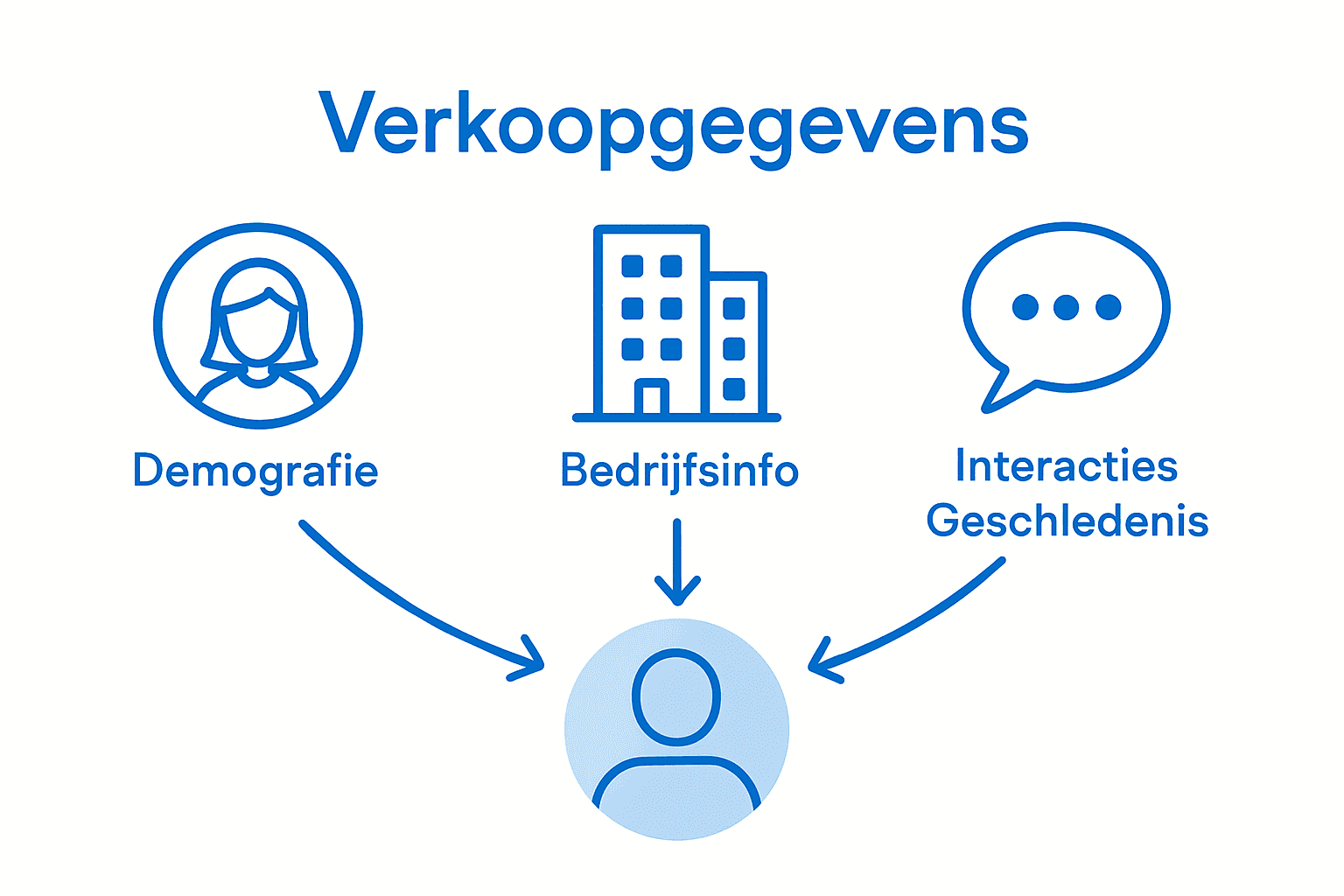 Verkoopgegevens

Demografie

Bedrijfsinfo

Interacties
Geschledenis