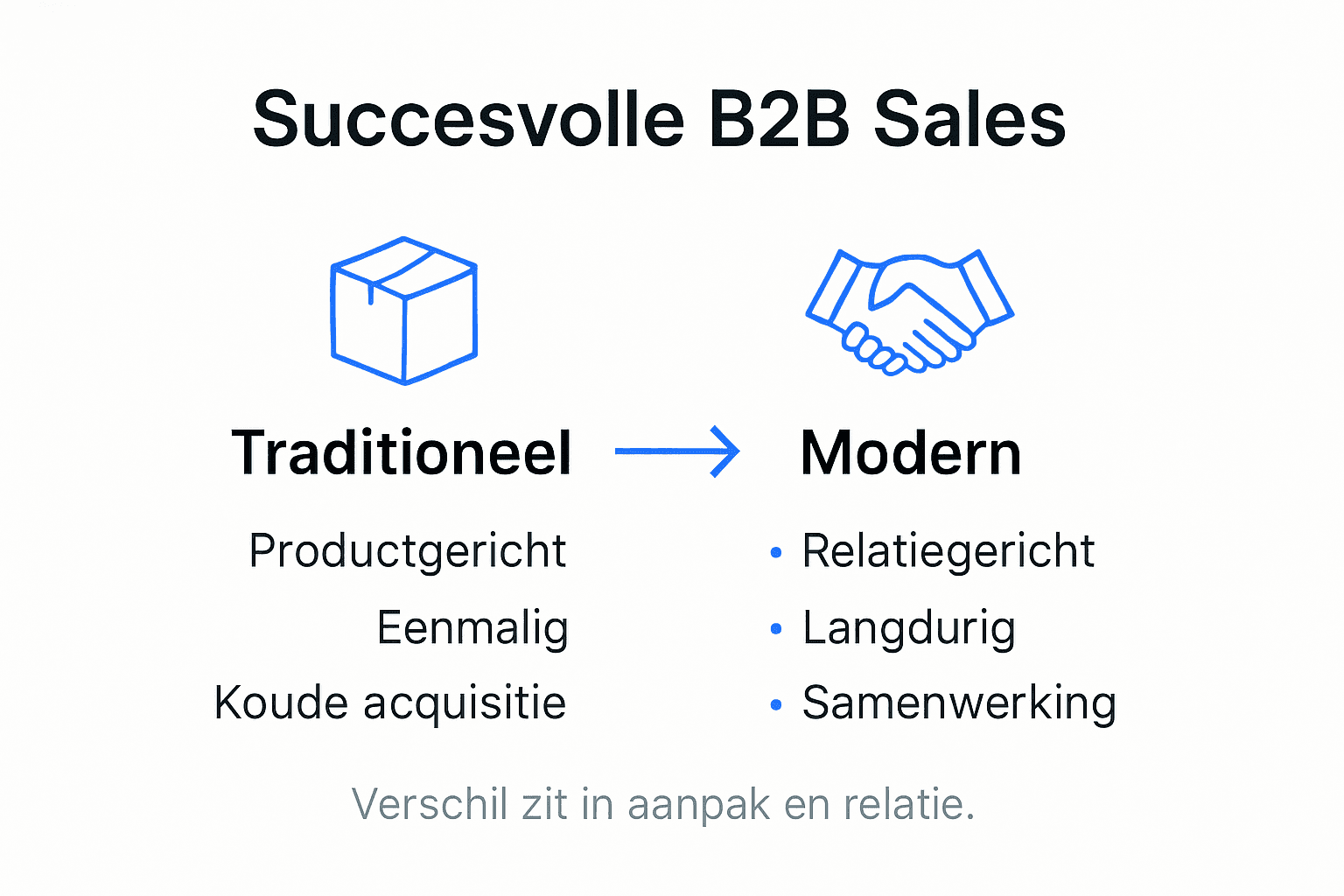 Succesvolle B2B Sales

Traditioneel

Productgericht
Eenmalig
Koude acquisitie

Modern

• Relatiegericht
• Langdurig
• Samenwerking

Verschil zit in aanpak en relatie.