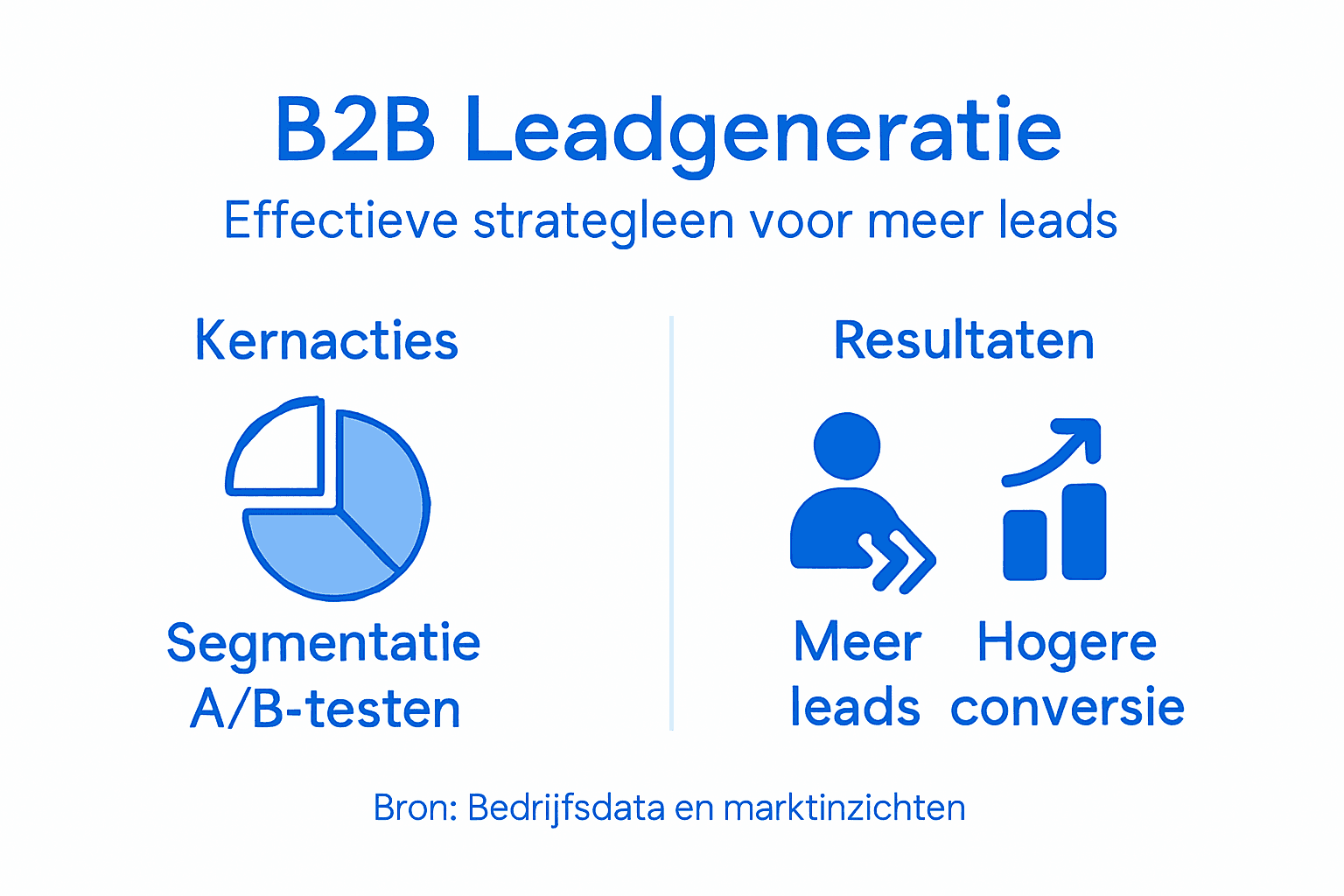 B2B Leadgeneratie

Effectieve strategleen voor meer leads

Kernacties

Segmentatie
A/B-testen

Resultaten

Meer leads

Hogere conversie

Bron: Bedrijfsdata en marktinzichten