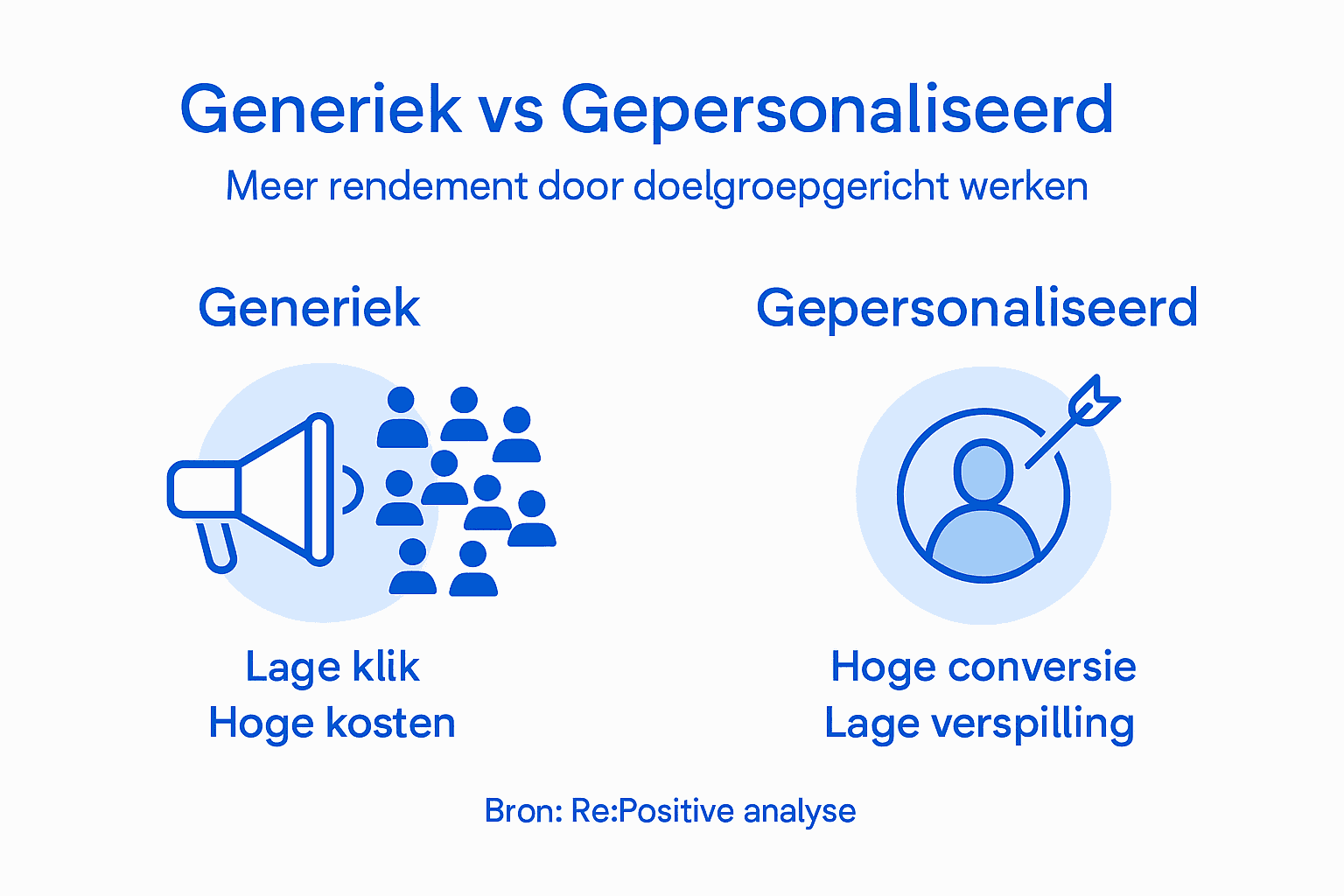 Generiek vs Gepersonaliseerd

Meer rendement door doelgroepgericht werken

Generiek

Lage klik
Hoge kosten

Gepersonaliseerd

Hoge conversie
Lage verspilling

Bron: Re:Positive analyse